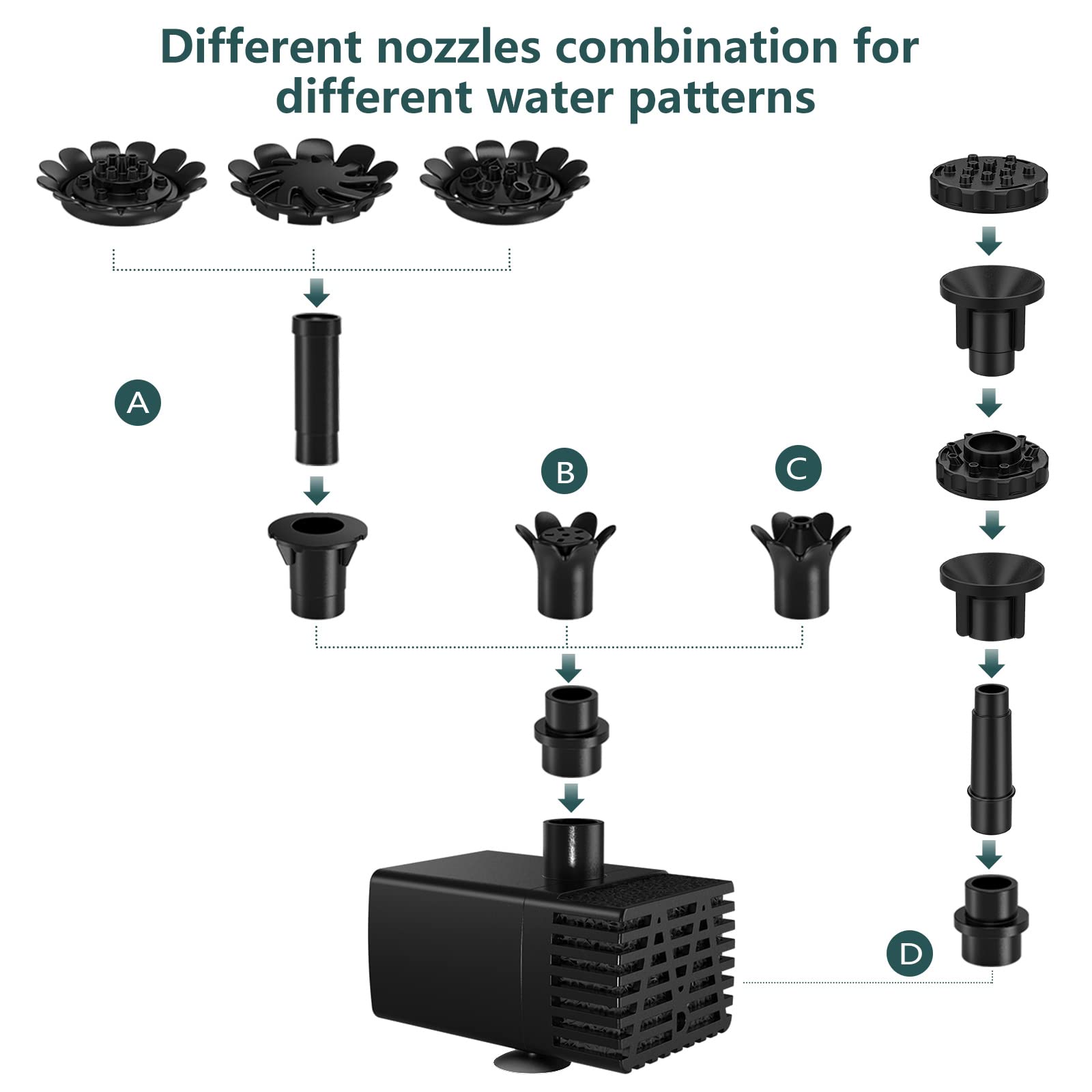 Different nozzles combination for different water patterns

A

B

C

D