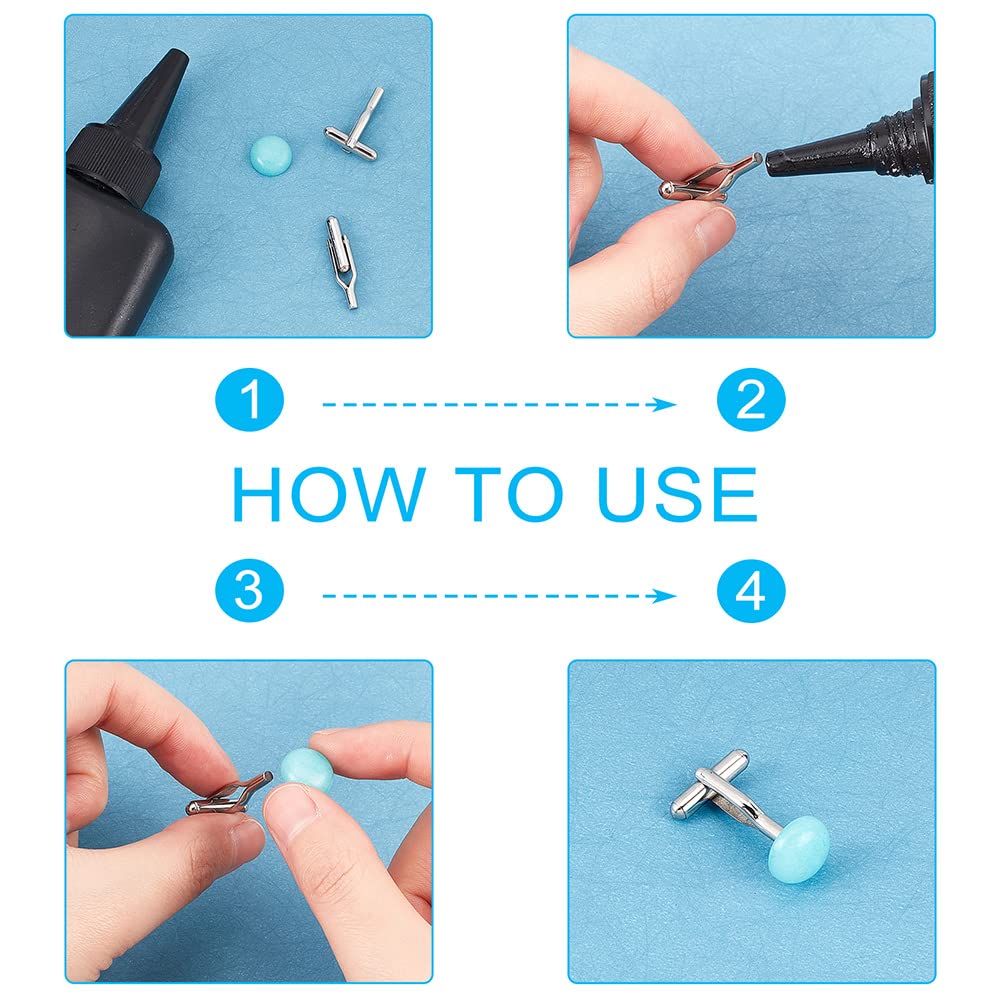 1
2
HOW TO USE
3
4