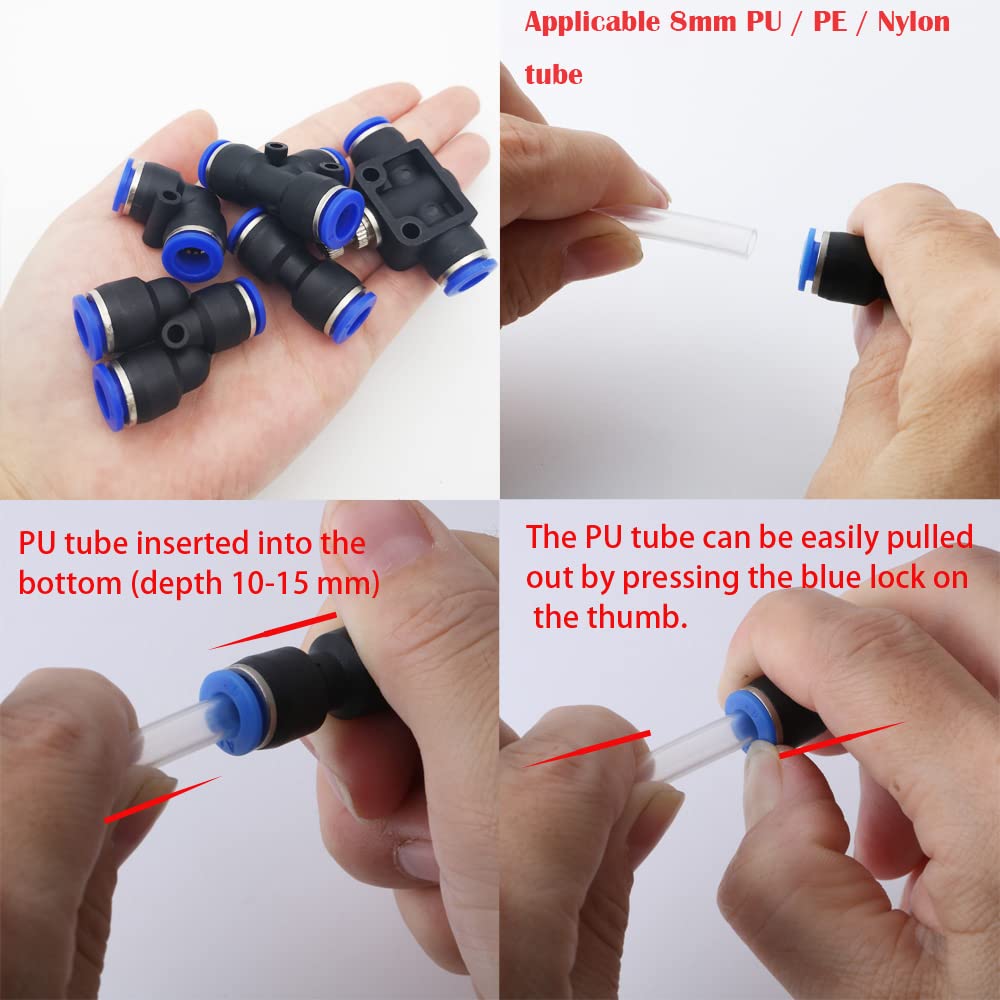 Applicable 8mm PU / PE / Nylon tube

PU tube inserted into the bottom (depth 10-15 mm)

The PU tube can be easily pulled out by pressing the blue lock on the thumb.