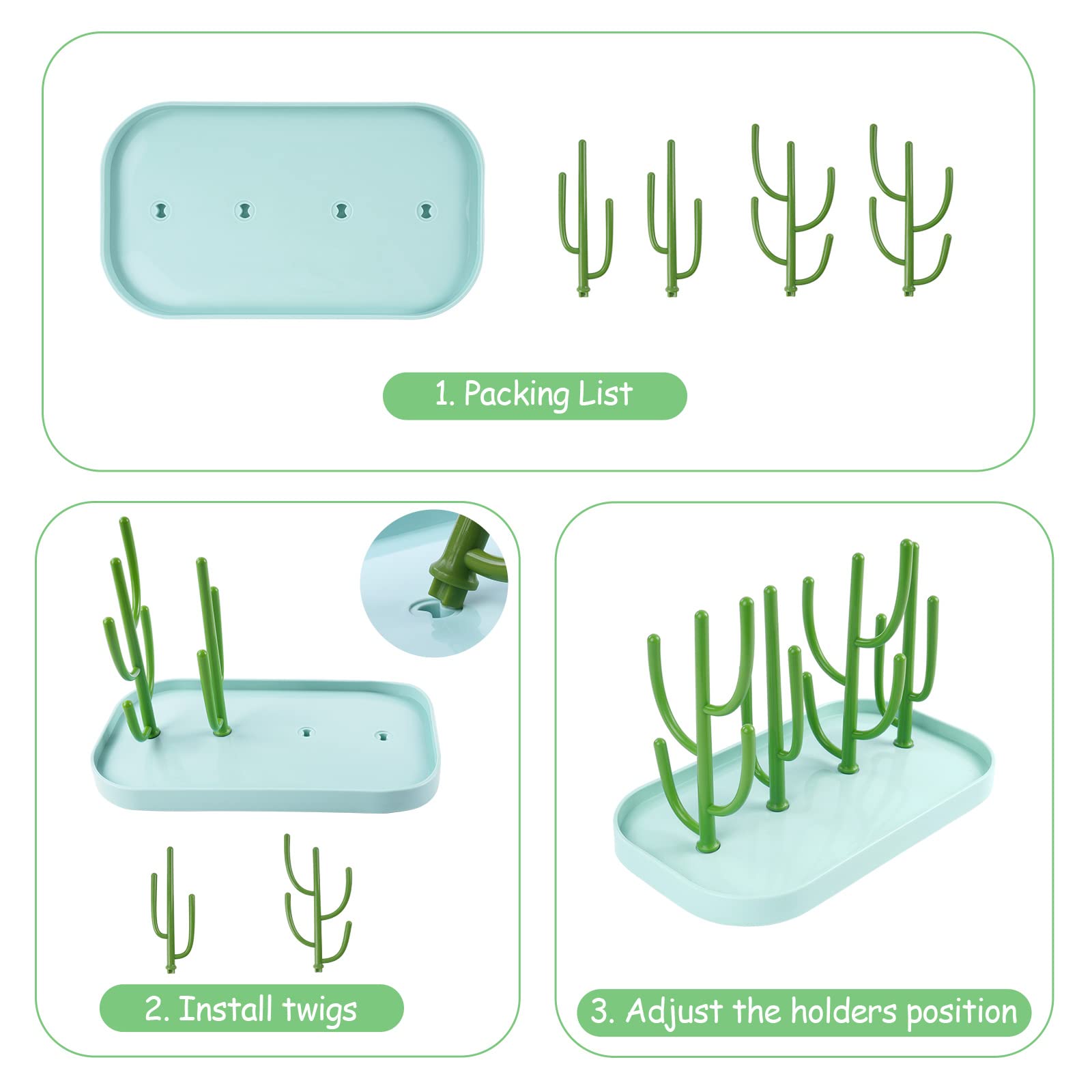 1. Packing List

2. Install twigs

3. Adjust the holders position