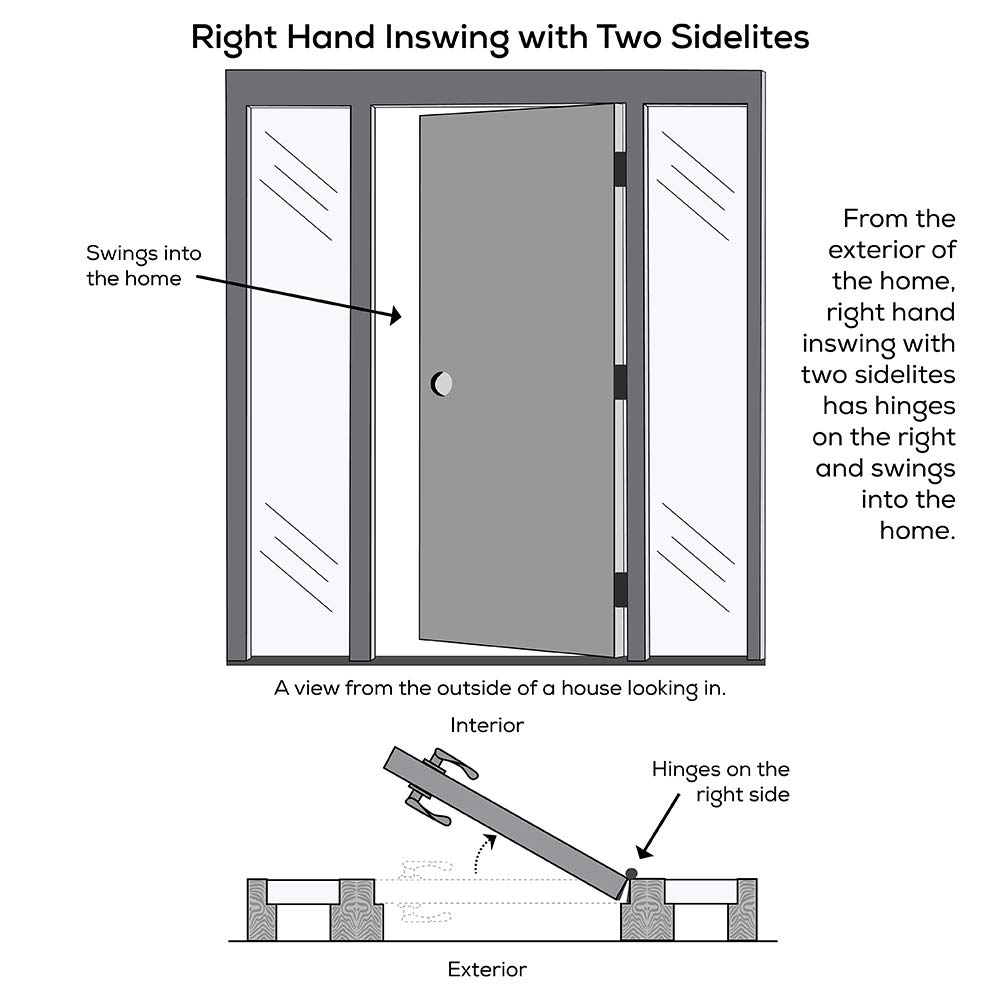 Right Hand Inswing with Two Sidelites

Swings into the home

From the exterior of the home, right hand inswing with two sidelites has hinges on the right and swings into the home.

A view from the outside of a house looking in.

Interior

Hinges on the right side

Exterior