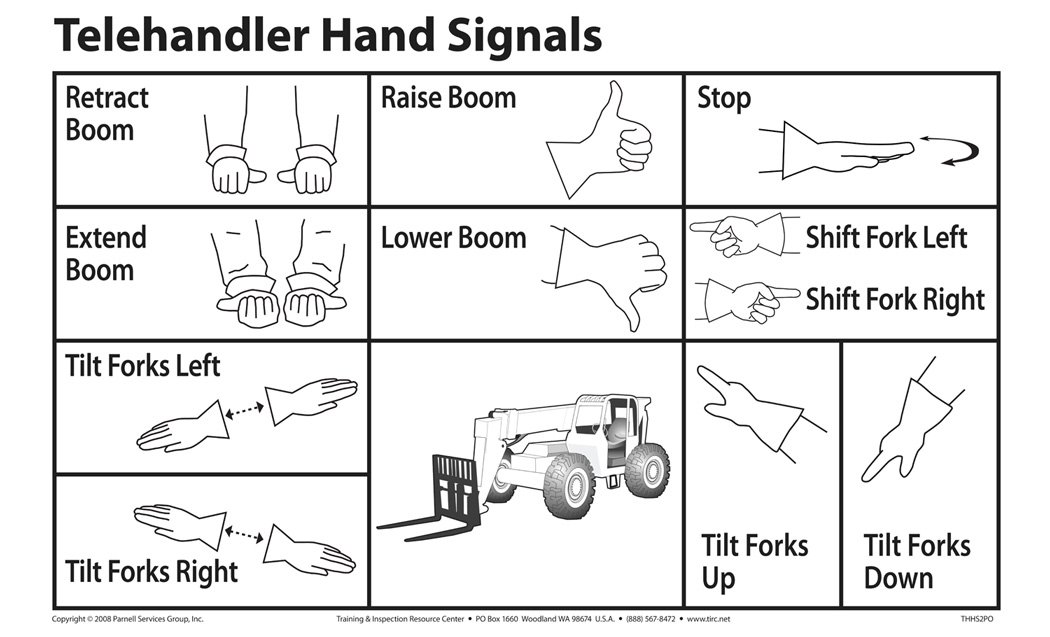 Telehandler Hand Signals

Retract Boom

Raise Boom

Stop

Extend Boom

Lower Boom

Shift Fork Left

Shift Fork Right

Tilt Forks Left

Tilt Forks Right

Tilt Forks Up

Tilt Forks Down

Copyright © 2008 Parnell Services Group, Inc. Training & Inspection Resource Center • PO Box 1660 Woodland WA 98674 U.S.A. • (888) 567-8472 • www.tirc.net THHS2PO