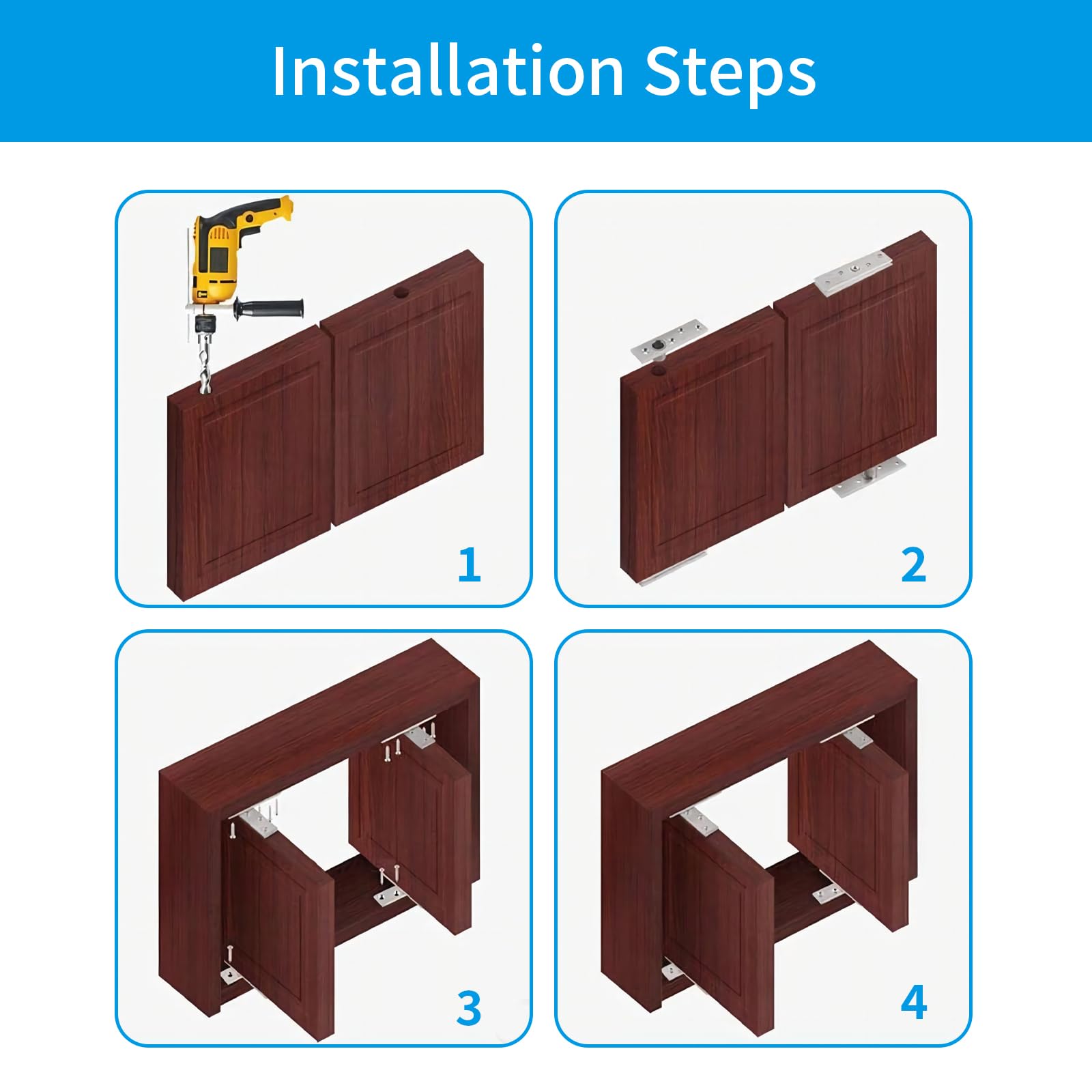 Installation Steps

1

2

3

4