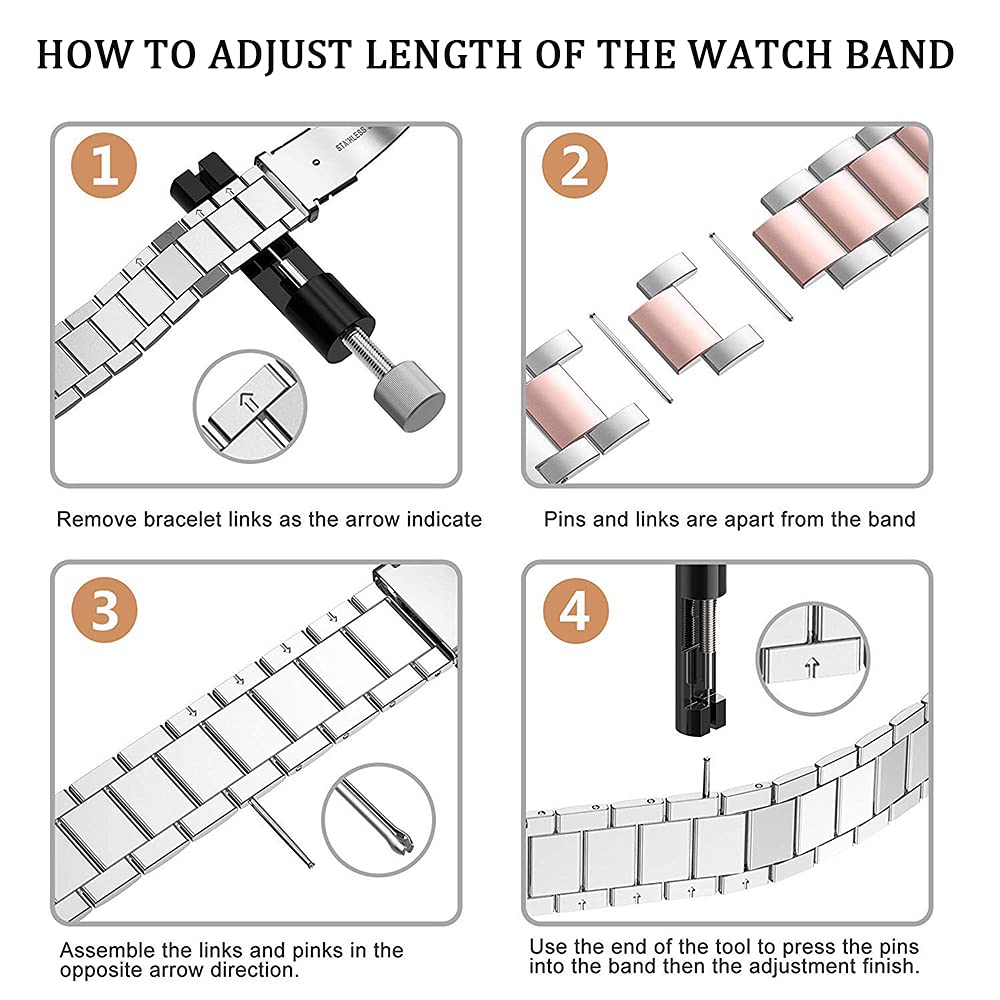 HOW TO ADJUST LENGTH OF THE WATCH BAND

1

STAINLESS

Remove bracelet links as the arrow indicate

2

Pins and links are apart from the band

3

Assemble the links and pinks in the opposite arrow direction.

4

Use the end of the tool to press the pins into the band then the adjustment finish.