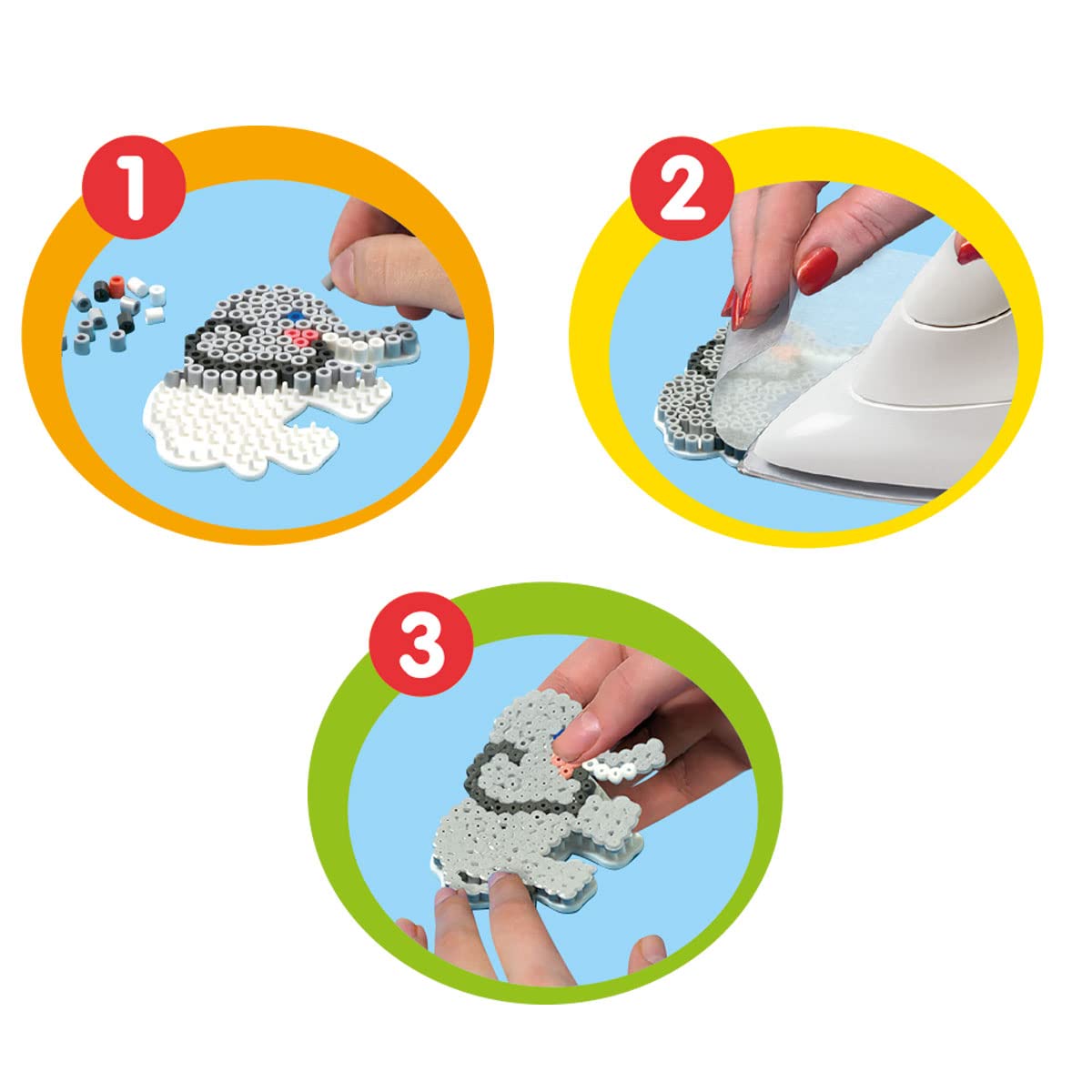 1

2

3