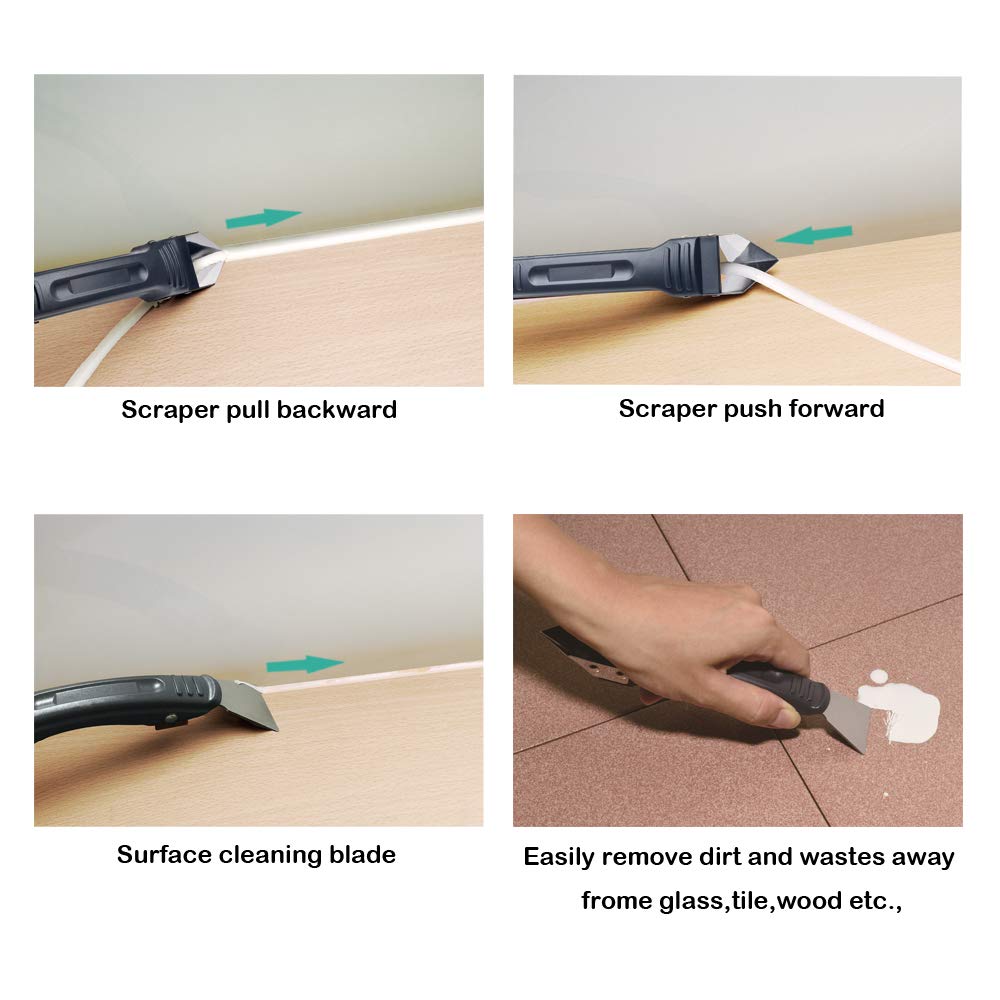 Scraper pull backward

Scraper push forward

Surface cleaning blade

Easily remove dirt and wastes away frome glass,tile,wood etc.,