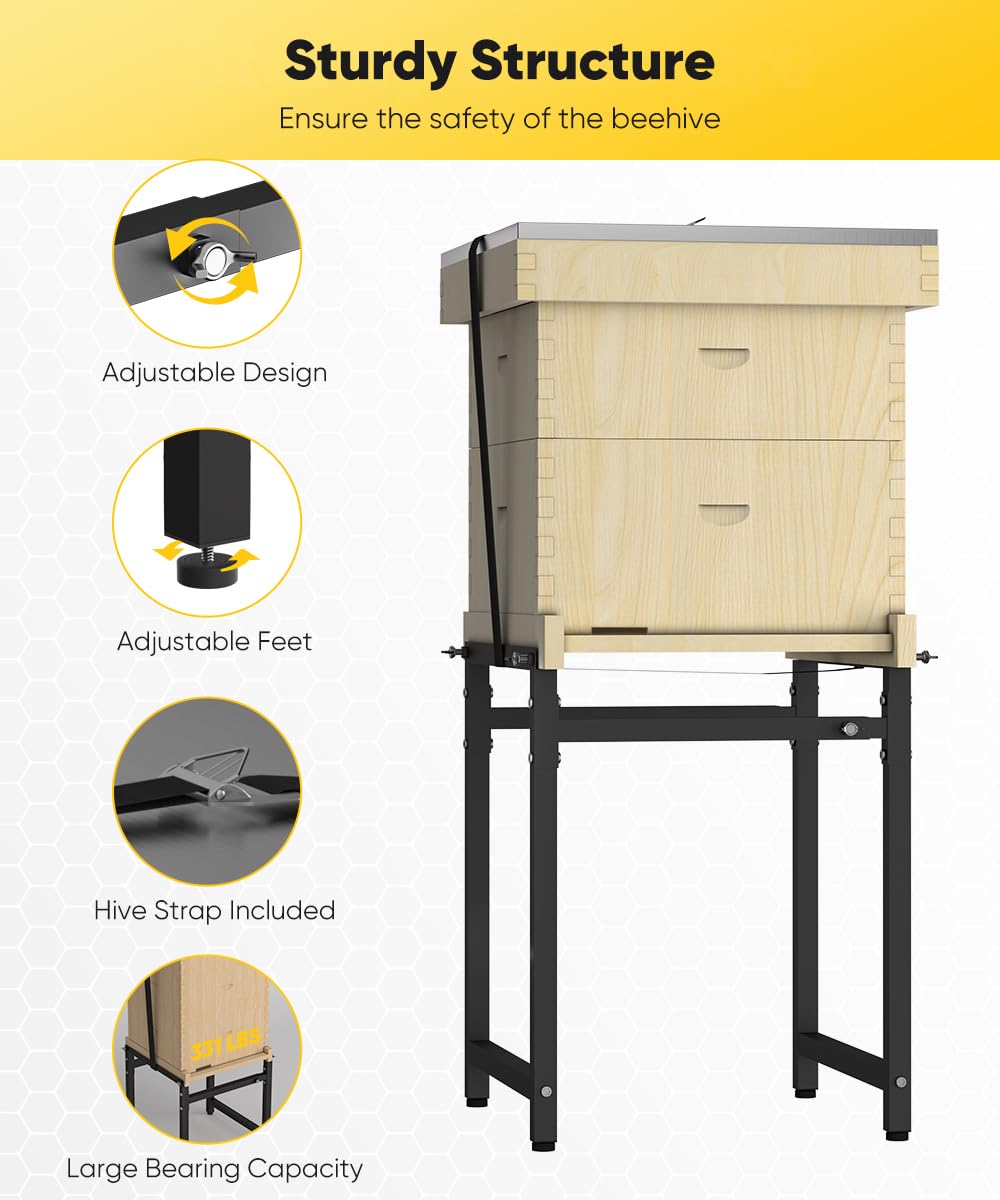 Sturdy Structure
Ensure the safety of the beehive

Adjustable Design

Adjustable Feet

Hive Strap Included

331 LBS

Large Bearing Capacity