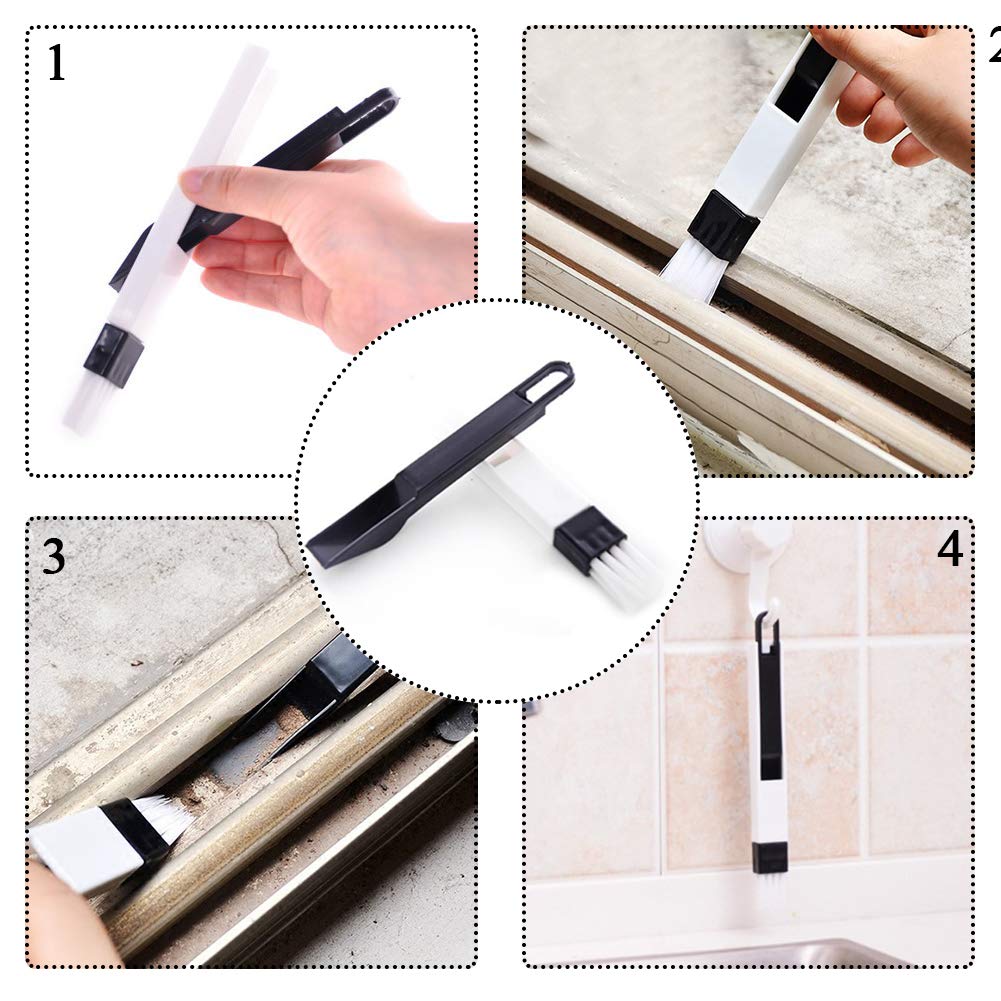 1

2

3

4