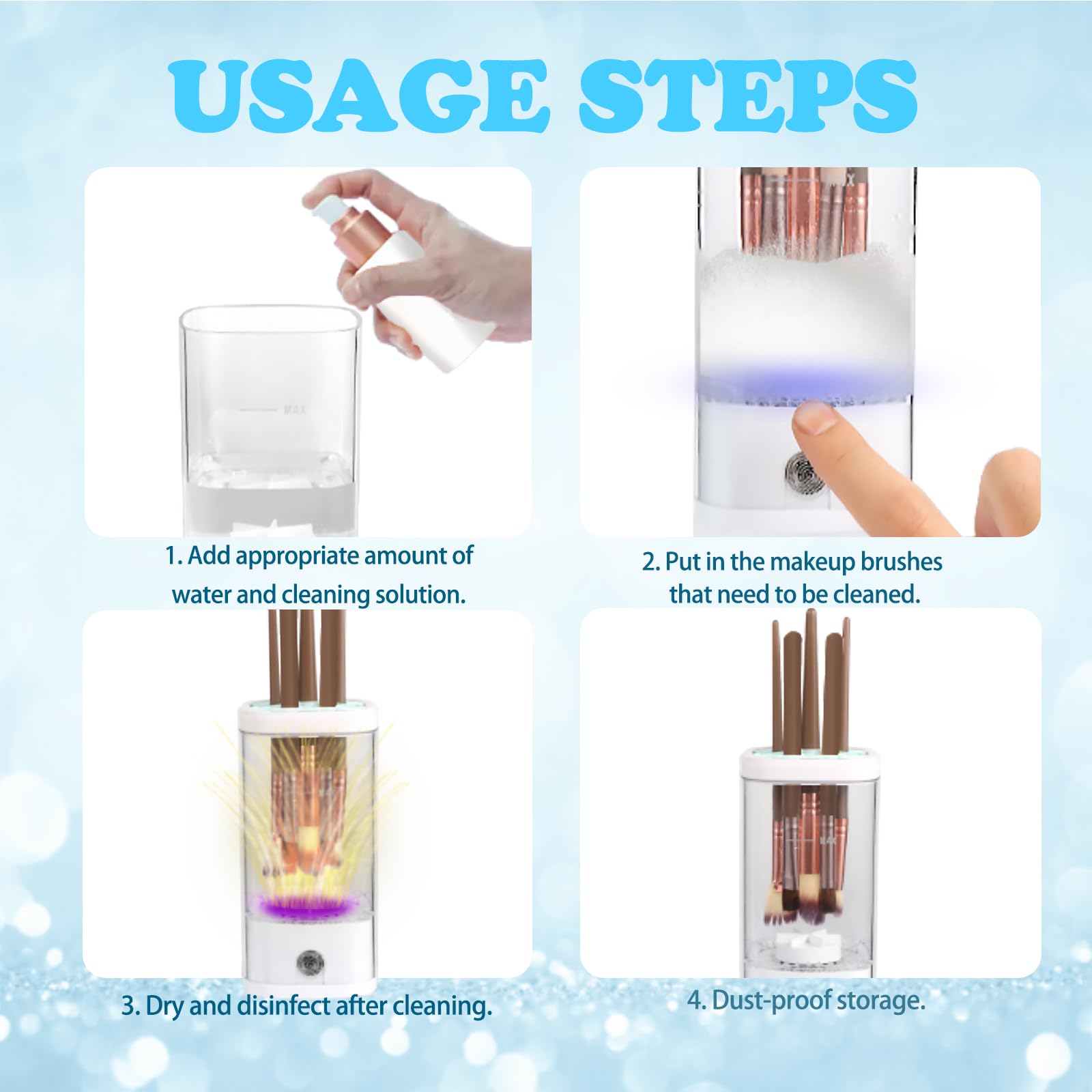 USAGE STEPS

MAX

1. Add appropriate amount of water and cleaning solution.

2. Put in the makeup brushes that need to be cleaned.

3. Dry and disinfect after cleaning.

4. Dust-proof storage.