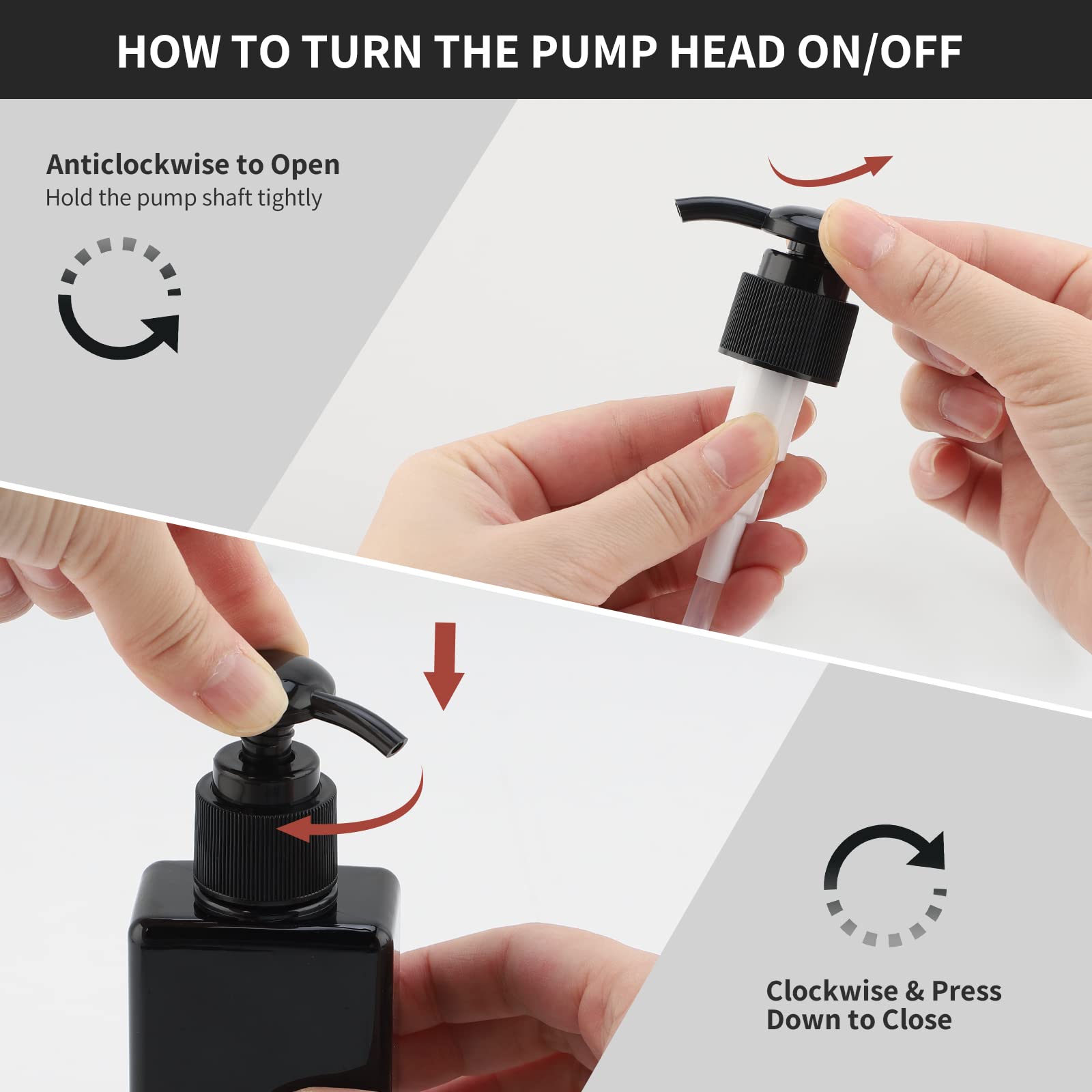 HOW TO TURN THE PUMP HEAD ON/OFF

Anticlockwise to Open
Hold the pump shaft tightly

Clockwise & Press Down to Close