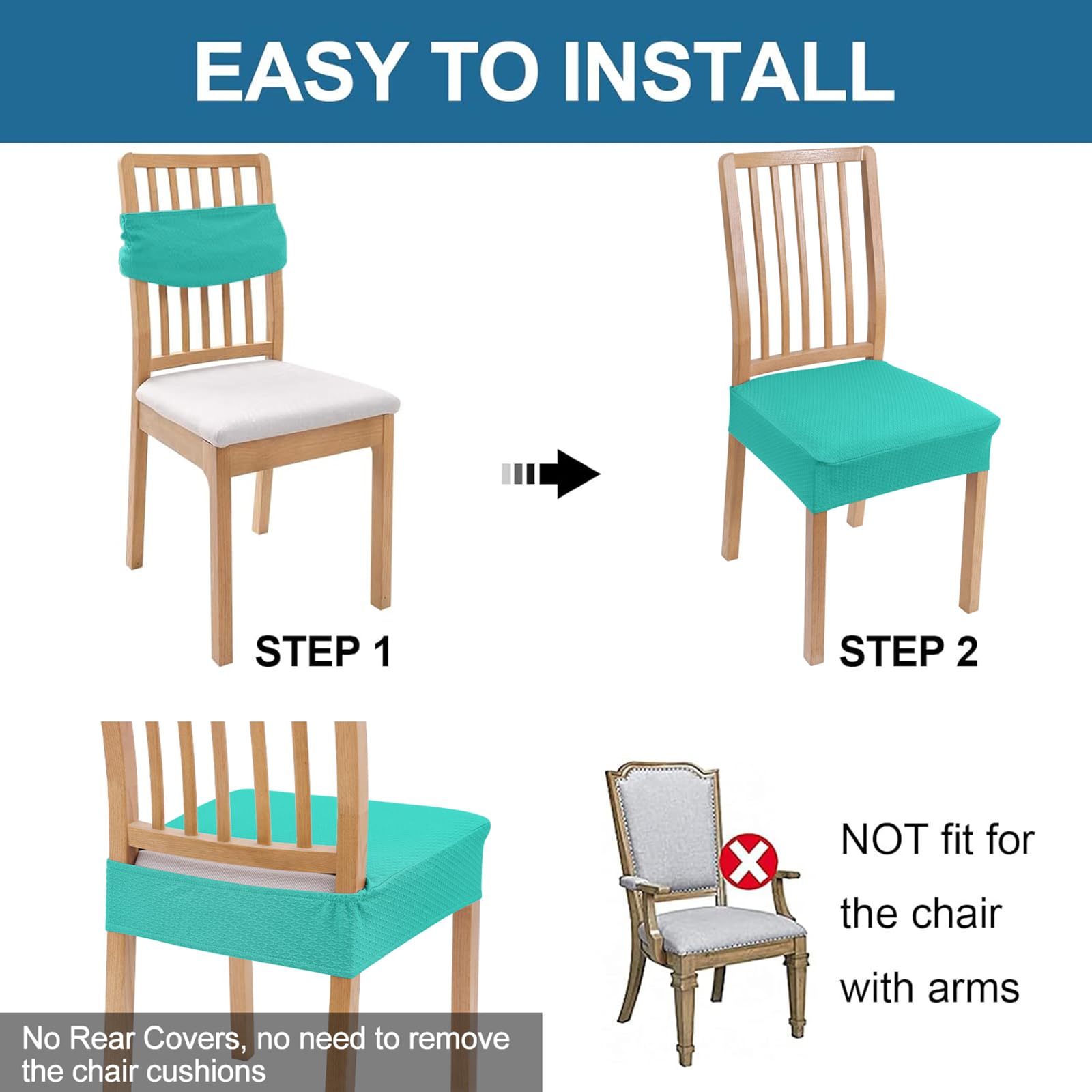 EASY TO INSTALL

STEP 1

STEP 2

No Rear Covers, no need to remove the chair cushions

NOT fit for the chair with arms