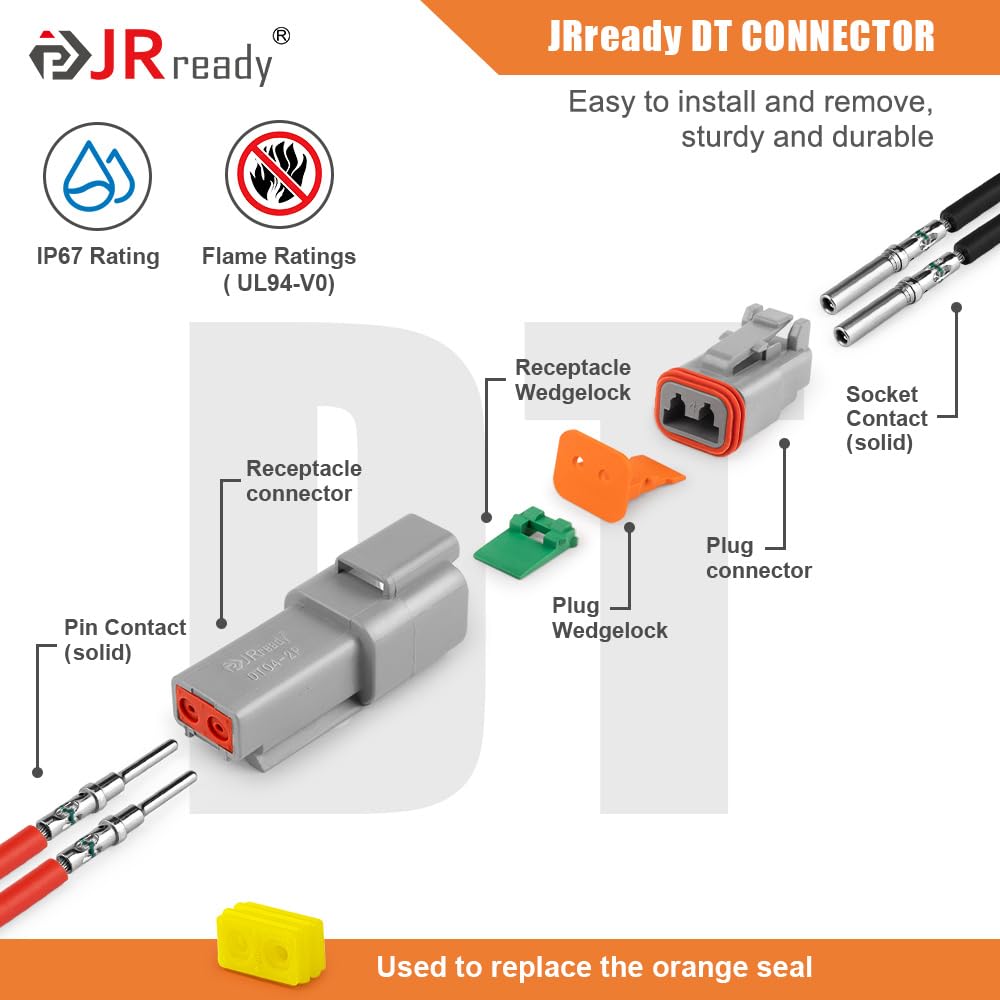 JRready®

JRready DT CONNECTOR

Easy to install and remove, sturdy and durable

IP67 Rating

Flame Ratings ( UL94-V0)

DT

Receptacle Wedgelock

Socket Contact (solid)

Receptacle connector

Plug connector

Plug Wedgelock

Pin Contact (solid)

JRready DT04-2P

Used to replace the orange seal