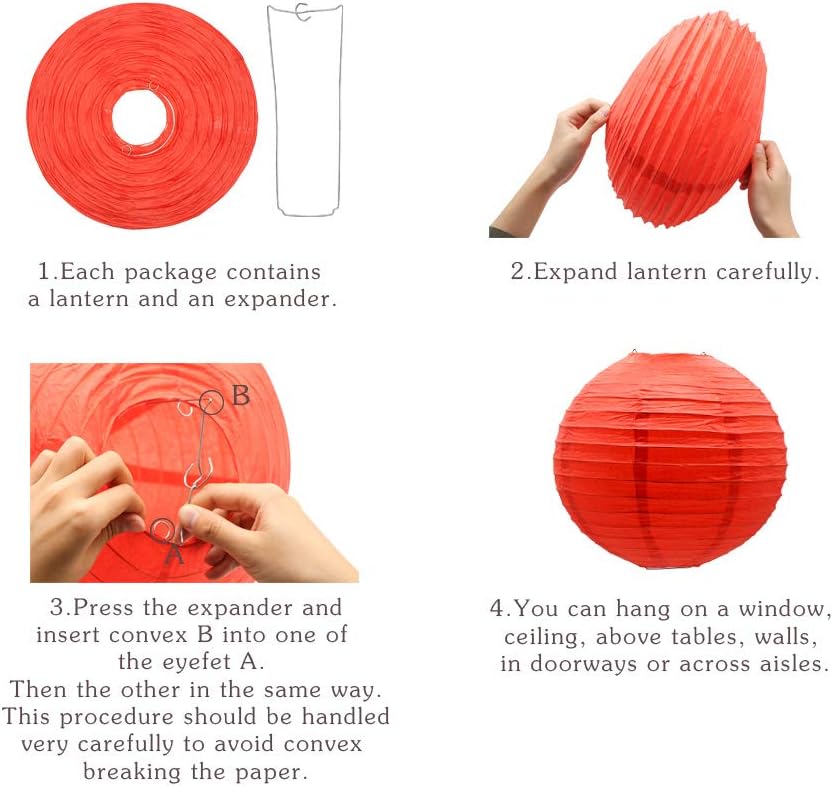 1.Each package contains a lantern and an expander.

2.Expand lantern carefully.

B

A

3.Press the expander and insert convex B into one of the eyefet A.
Then the other in the same way.
This procedure should be handled very carefully to avoid convex breaking the paper.

4.You can hang on a window, ceiling, above tables, walls, in doorways or across aisles.