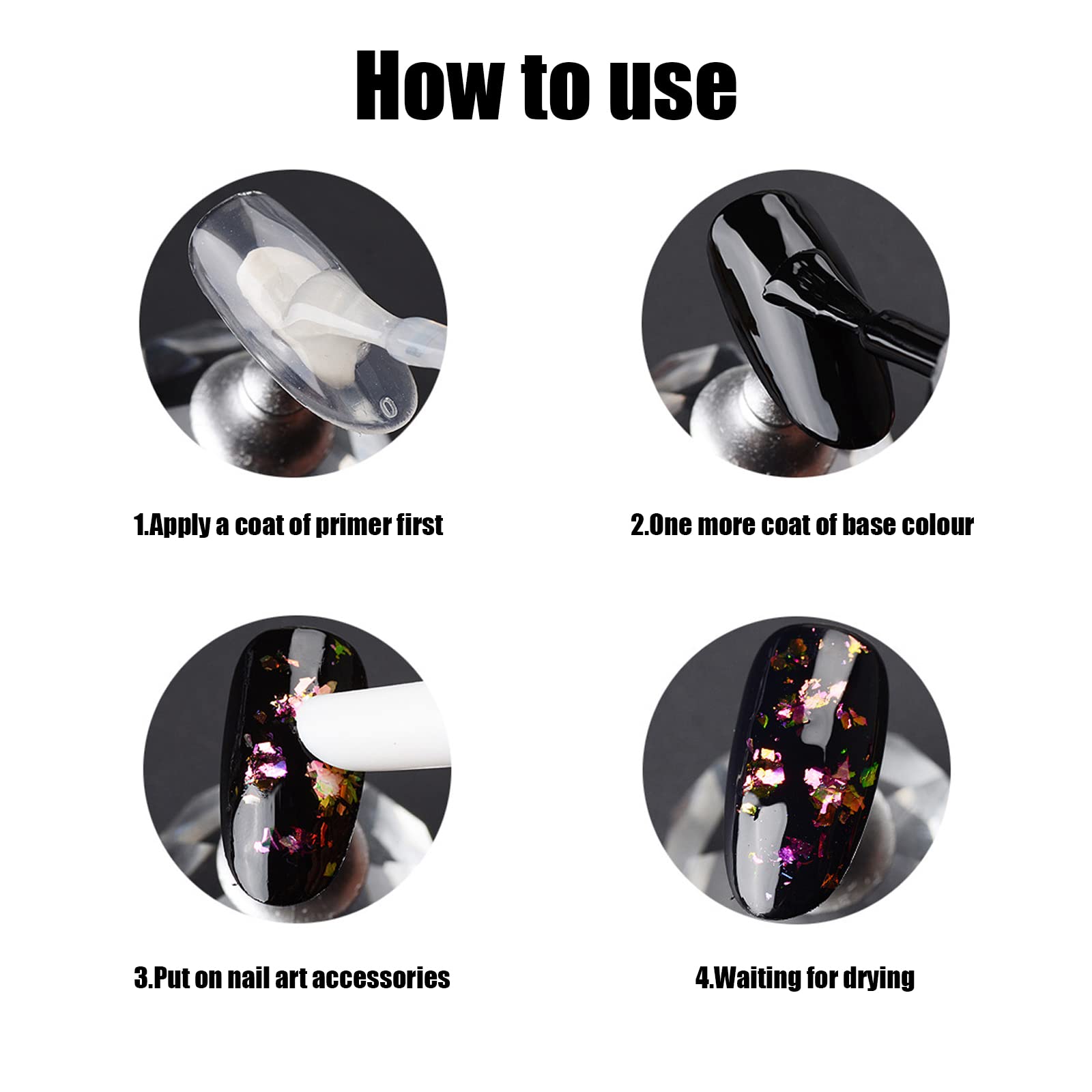 How to use

1.Apply a coat of primer first

2.One more coat of base colour

3.Put on nail art accessories

4.Waiting for drying