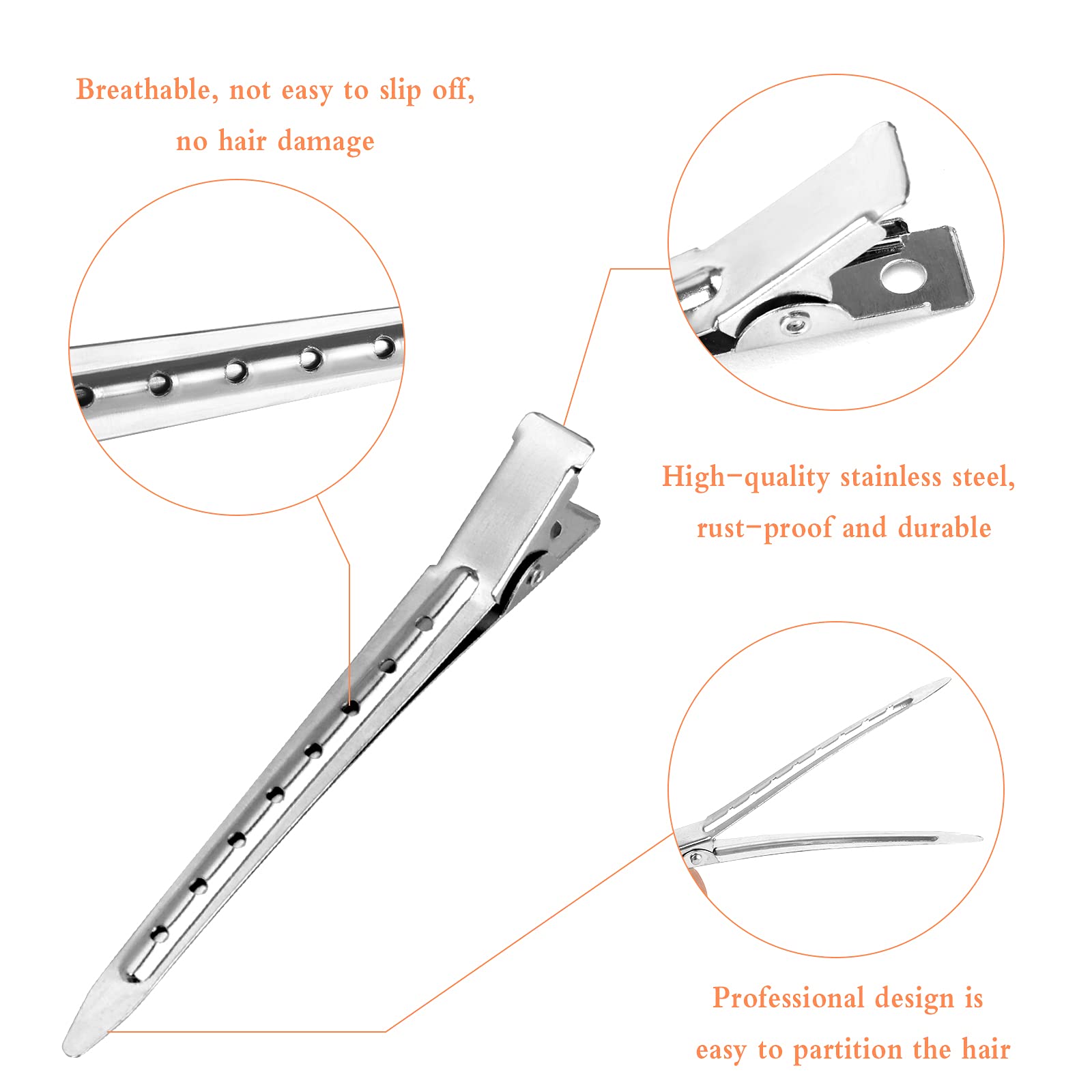 Breathable, not easy to slip off, no hair damage

High-quality stainless steel, rust-proof and durable

Professional design is easy to partition the hair