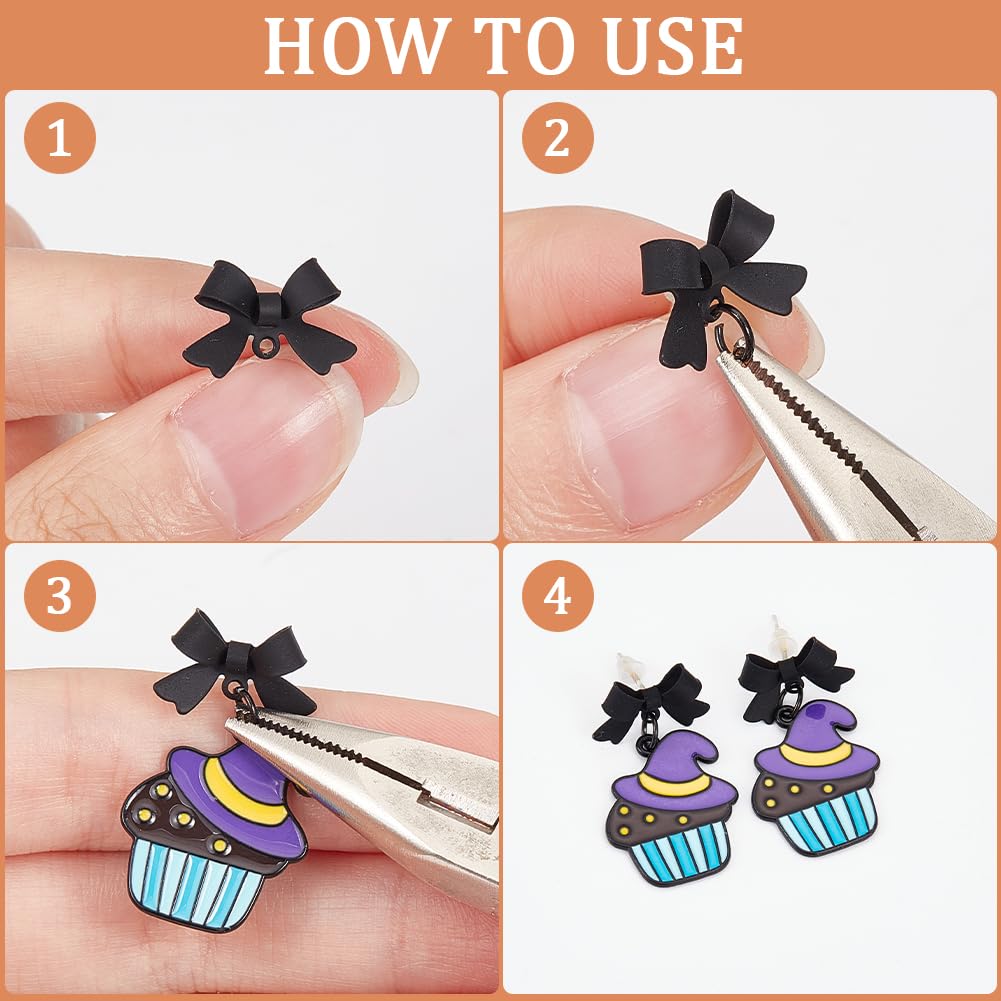 HOW TO USE

1

2

3

4