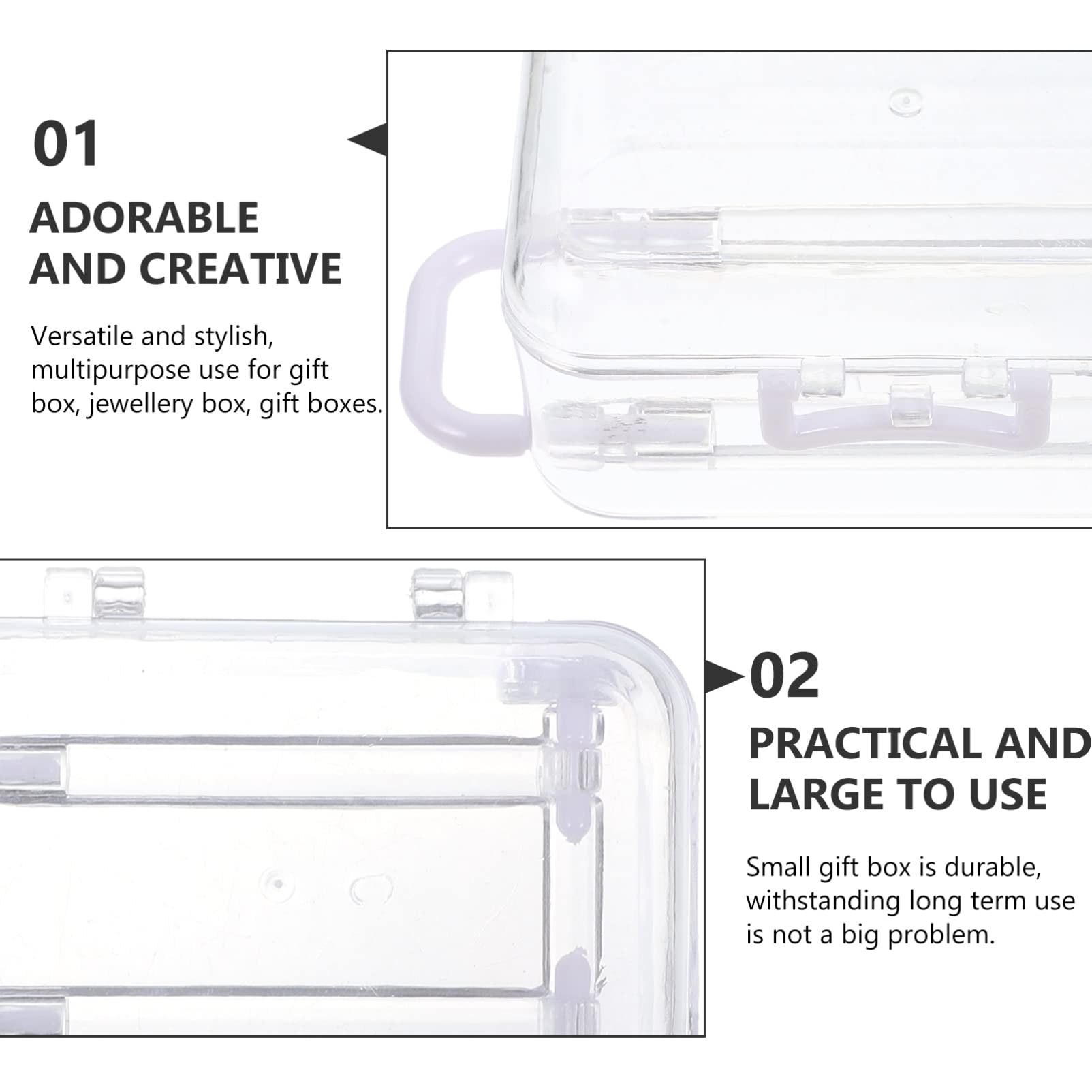 01

ADORABLE AND CREATIVE

Versatile and stylish, multipurpose use for gift box, jewellery box, gift boxes.

02

PRACTICAL AND LARGE TO USE

Small gift box is durable, withstanding long term use is not a big problem.