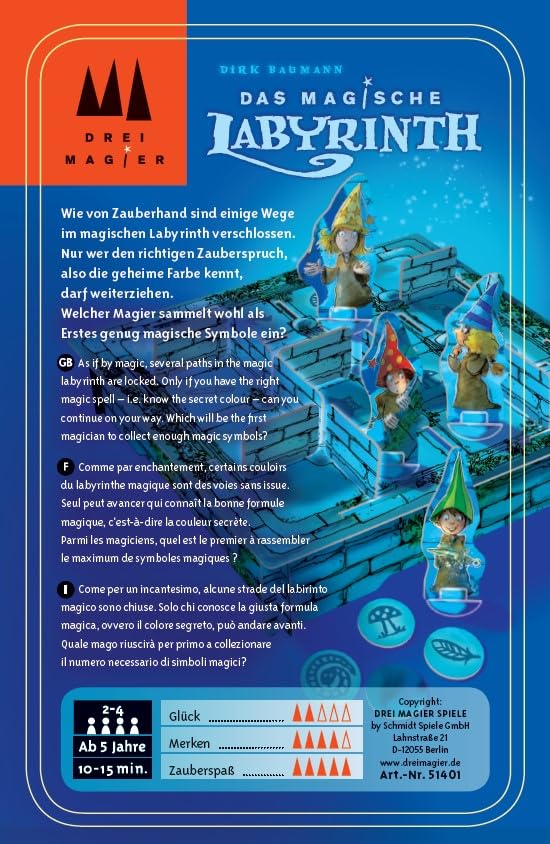 DREI MAGIER

DIRK BAUMANN

DAS MAGISCHE LABYRINTH

Wie von Zauberhand sind einige Wege im magischen Labyrinth verschlossen. Nur wer den richtigen Zauberspruch, also die geheime Farbe kennt, darf weiterziehen. Welcher Magier sammelt wohl als Erstes genug magische Symbole ein?

GB As if by magic, several paths in the magic labyrinth are locked. Only if you have the right magic spell – i.e. know the secret colour – can you continue on your way. Which will be the first magician to collect enough magic symbols?

F Comme par enchantement, certains couloirs du labyrinthe magique sont des voies sans issue. Seul peut avancer qui connaît la bonne formule magique, c'est-à-dire la couleur secrète. Parmi les magiciens, quel est le premier à rassembler le maximum de symboles magiques ?

I Come per un incantesimo, alcune strade del labirinto magico sono chiuse. Solo chi conosce la giusta formula magica, ovvero il colore segreto, può andare avanti. Quale mago riuscirà per primo a collezionare il numero necessario di simboli magici?

2-4

Ab 5 Jahre

10-15 min.

Glück

Merken

Zauberspaß

Copyright:
DREI MAGIER SPIELE
by Schmidt Spiele GmbH
Lahnstraße 21
D-12055 Berlin
www.dreimagier.de
Art.-Nr. 51401