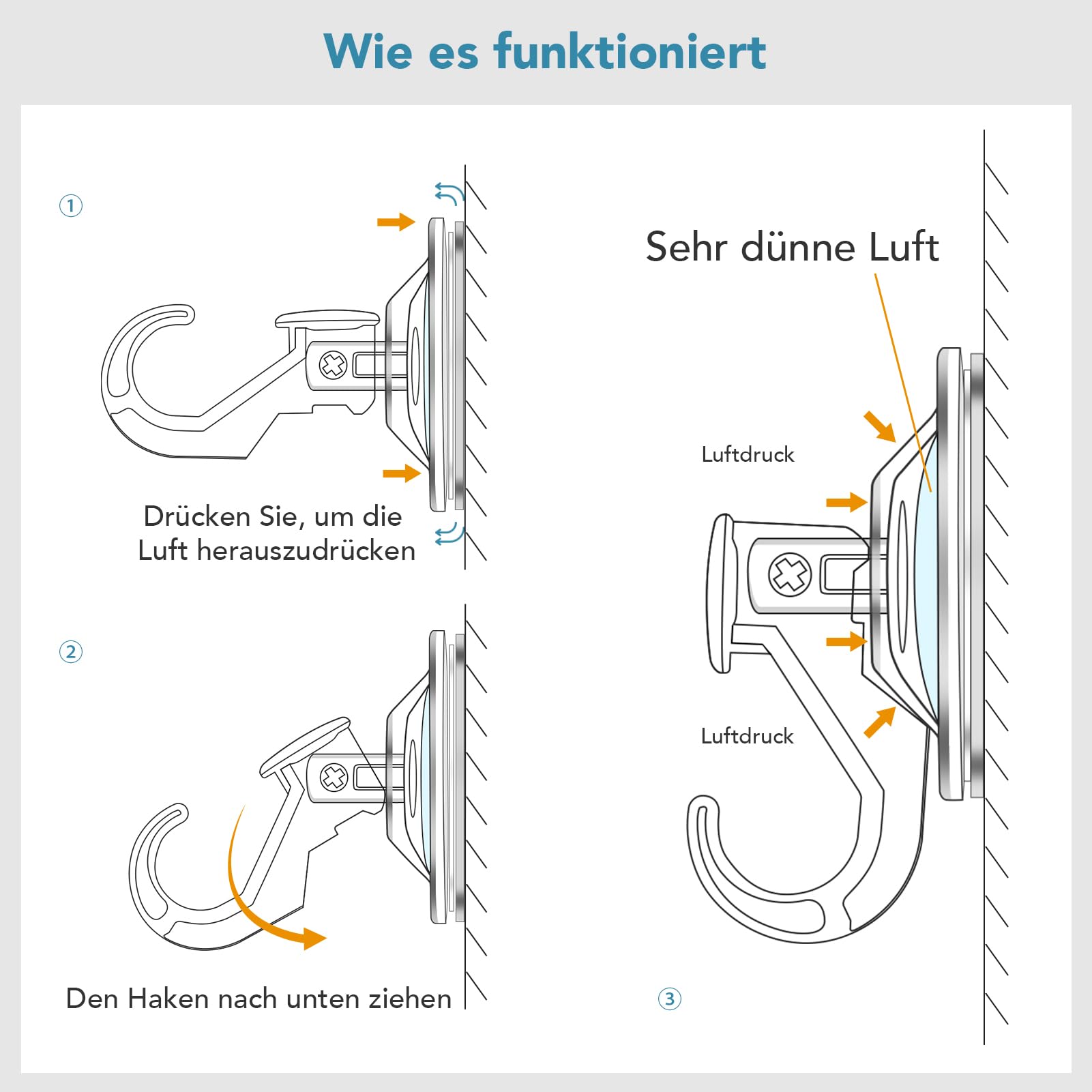 Wie es funktioniert

①

Drücken Sie, um die Luft herauszudrücken

②

Den Haken nach unten ziehen

Sehr dünne Luft

Luftdruck

Luftdruck

③