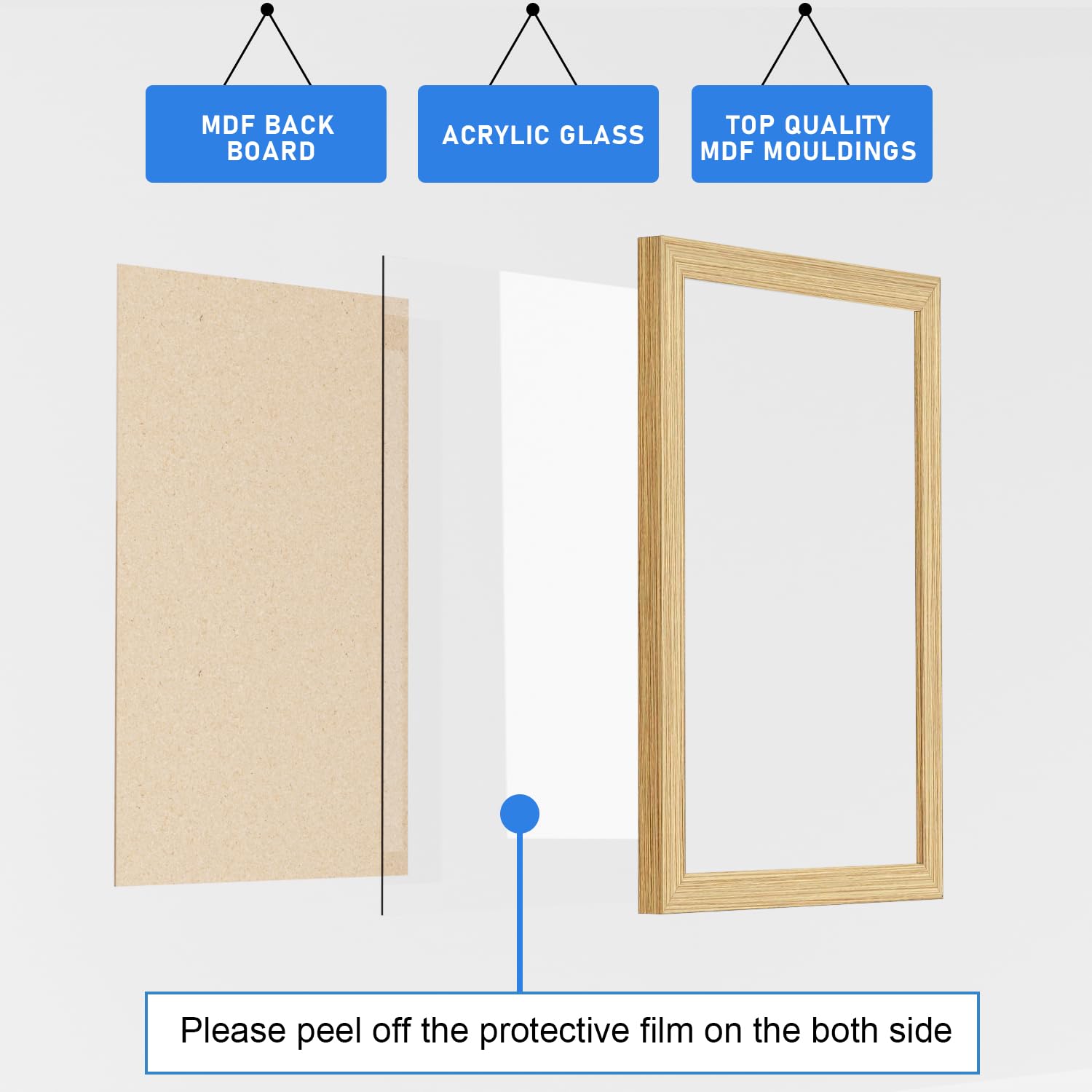 MDF BACK BOARD

ACRYLIC GLASS

TOP QUALITY MDF MOULDINGS

Please peel off the protective film on the both side