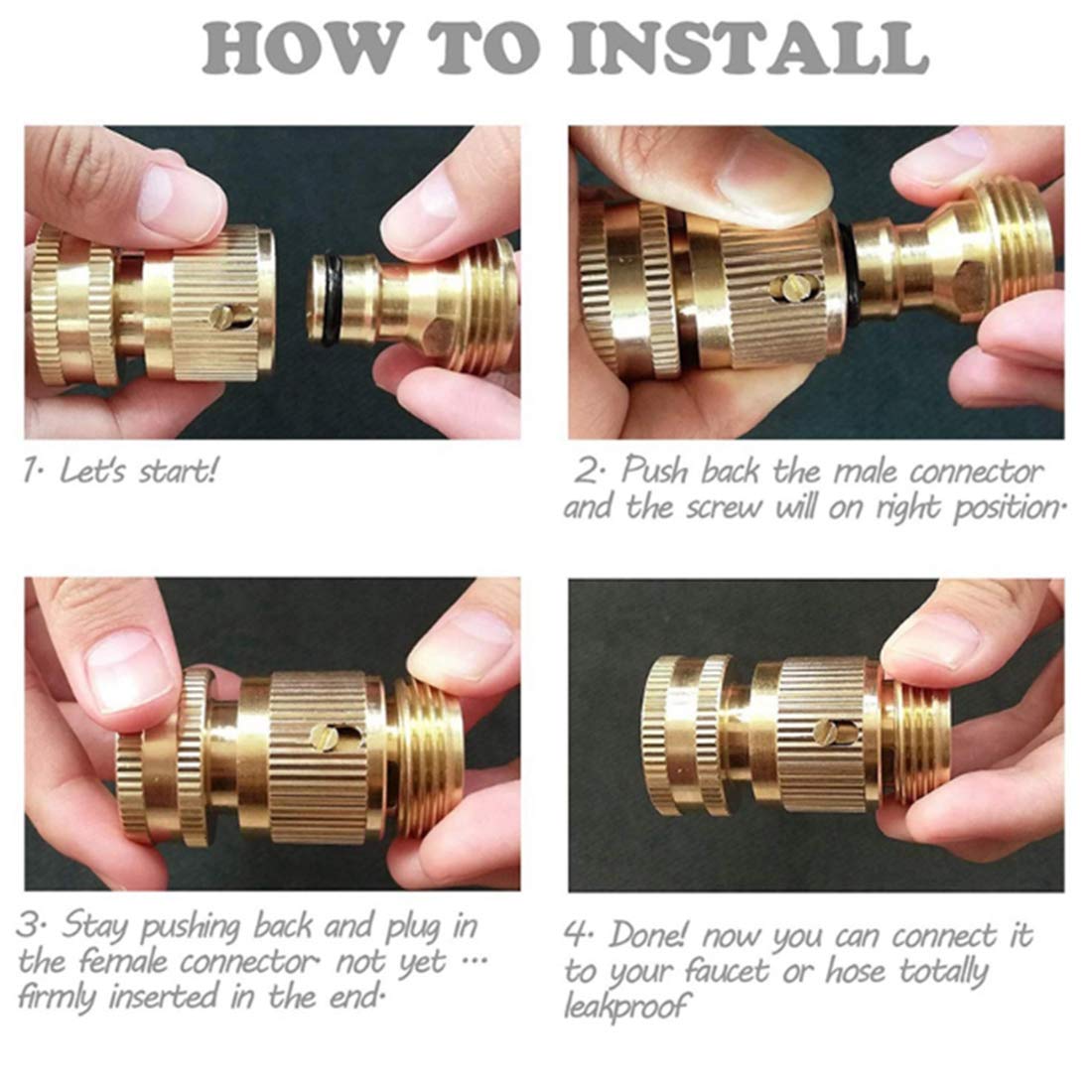 HOW TO INSTALL

1· Let's start!

2· Push back the male connector and the screw will on right position·

3· Stay pushing back and plug in the female connector not yet … firmly inserted in the end·

4· Done! now you can connect it to your faucet or hose totally leakproof