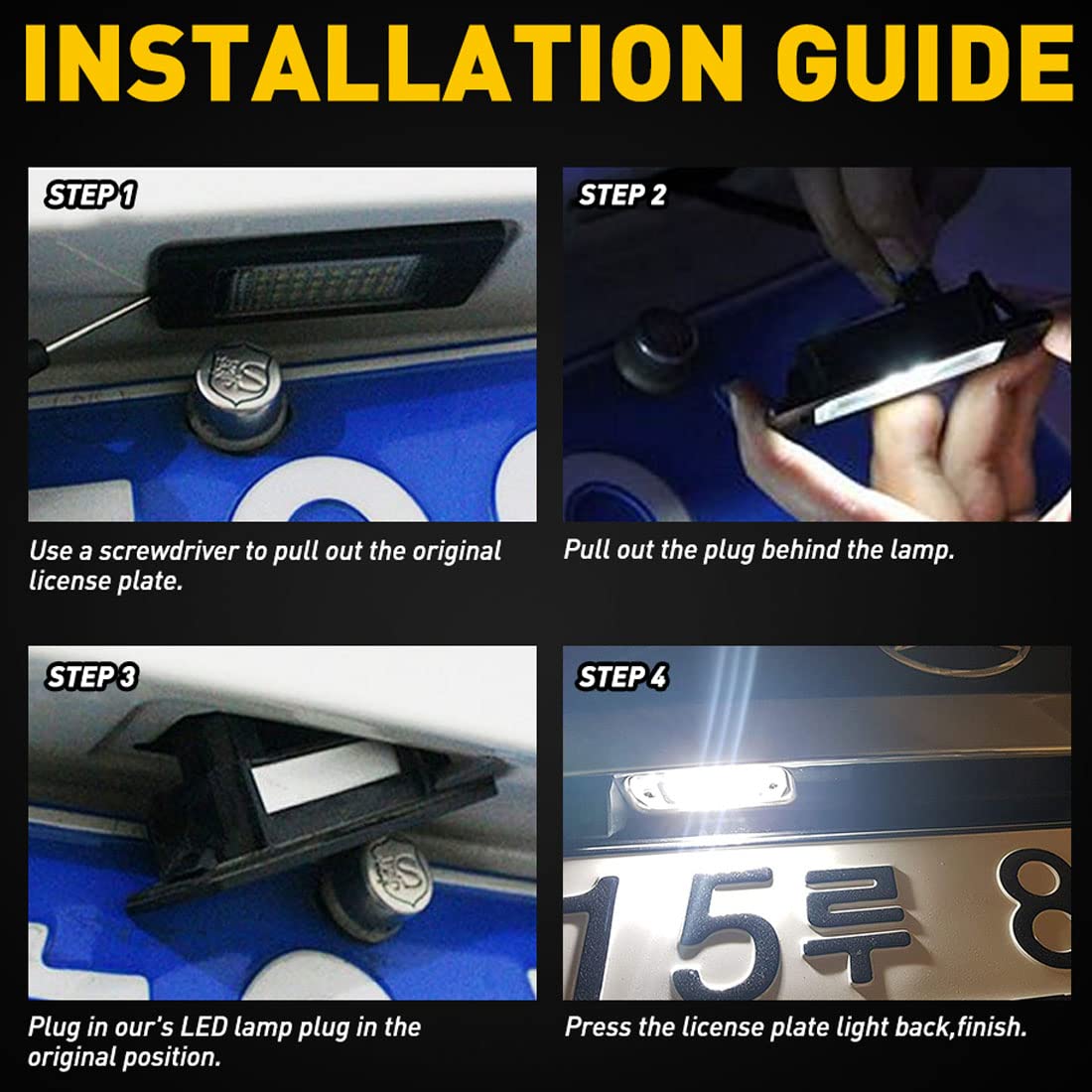 INSTALLATION GUIDE

STEP 1

Use a screwdriver to pull out the original license plate.

STEP 2

Pull out the plug behind the lamp.

STEP 3

Plug in our's LED lamp plug in the original position.

STEP 4

15루 8

Press the license plate light back,finish.