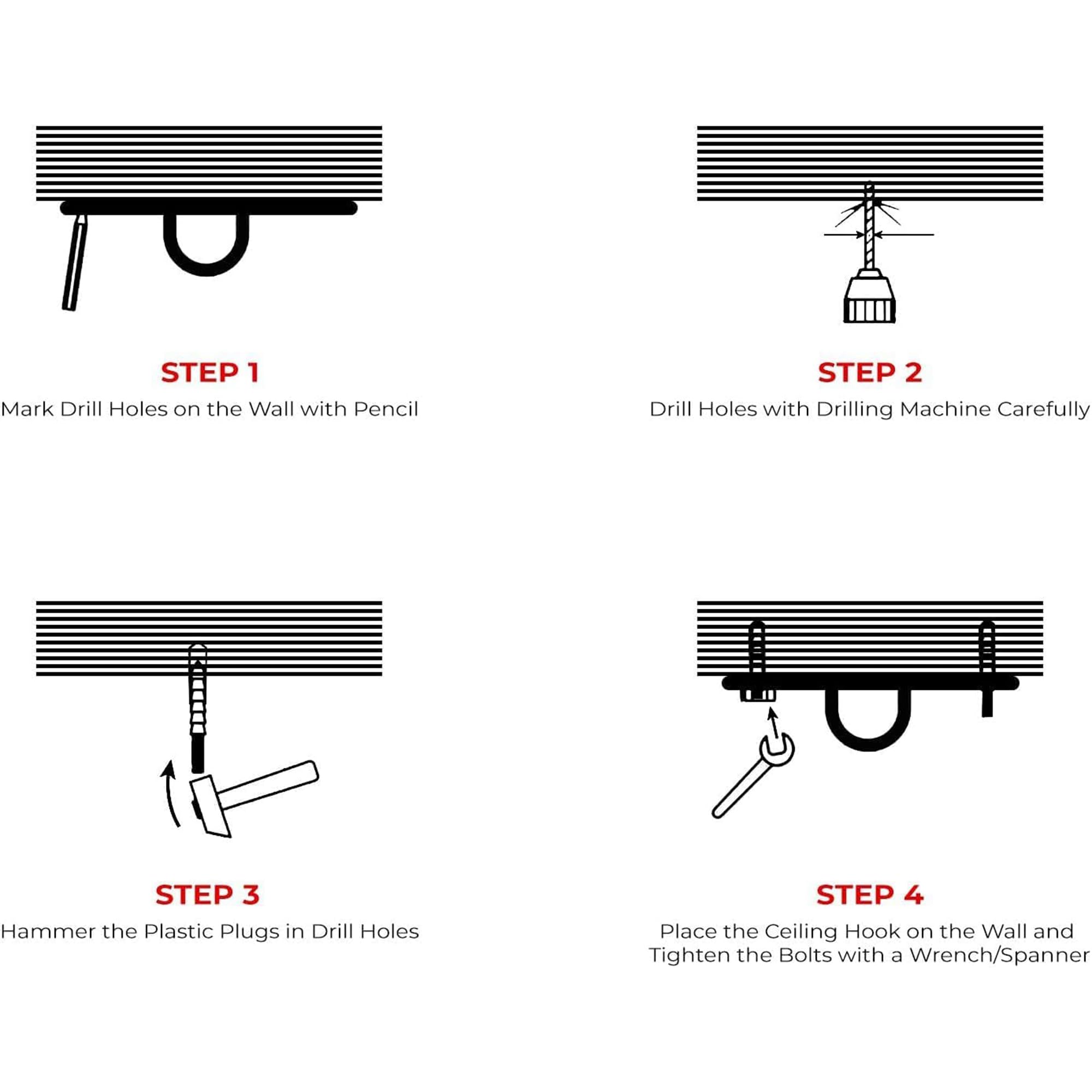 STEP 1
Mark Drill Holes on the Wall with Pencil

STEP 2
Drill Holes with Drilling Machine Carefully

STEP 3
Hammer the Plastic Plugs in Drill Holes

STEP 4
Place the Ceiling Hook on the Wall and Tighten the Bolts with a Wrench/Spanner