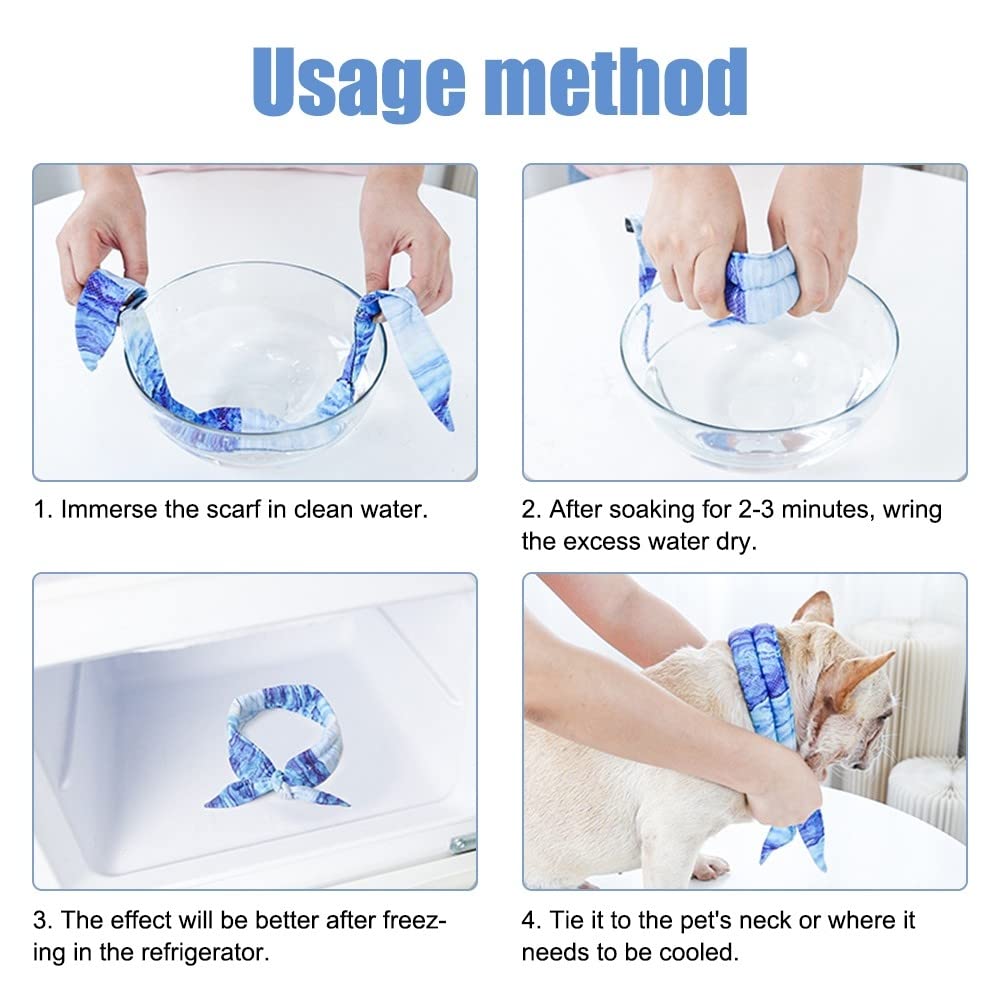 Usage method

1. Immerse the scarf in clean water.

2. After soaking for 2-3 minutes, wring the excess water dry.

3. The effect will be better after freezing in the refrigerator.

4. Tie it to the pet's neck or where it needs to be cooled.