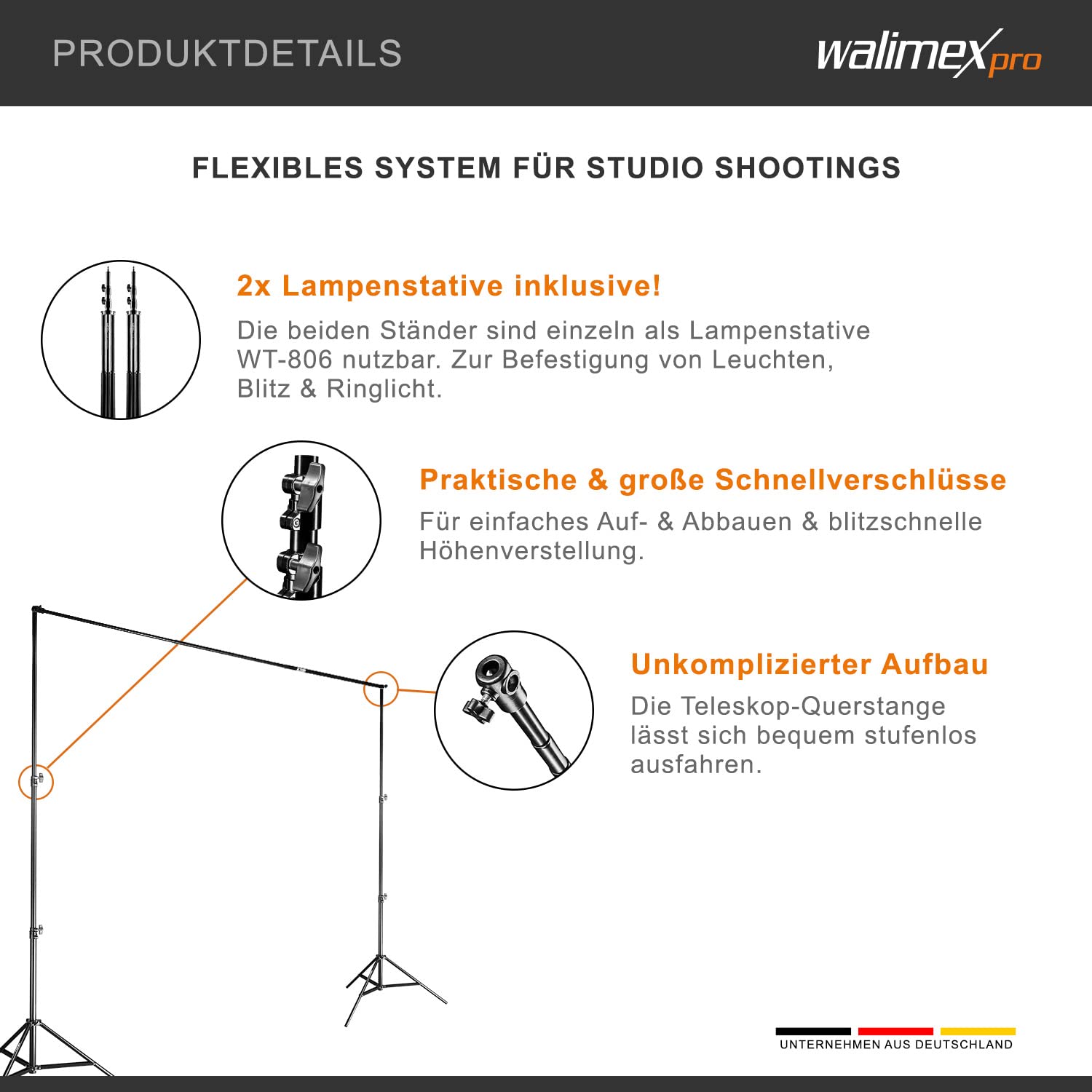 PRODUKTDETAILS

walimex pro

FLEXIBLES SYSTEM FÜR STUDIO SHOOTINGS

2x Lampenstative inklusive!

Die beiden Ständer sind einzeln als Lampenstative WT-806 nutzbar. Zur Befestigung von Leuchten, Blitz & Ringlicht.

Praktische & große Schnellverschlüsse

Für einfaches Auf- & Abbauen & blitzschnelle Höhenverstellung.

Unkomplizierter Aufbau

Die Teleskop-Querstange lässt sich bequem stufenlos ausfahren.

UNTERNEHMEN AUS DEUTSCHLAND