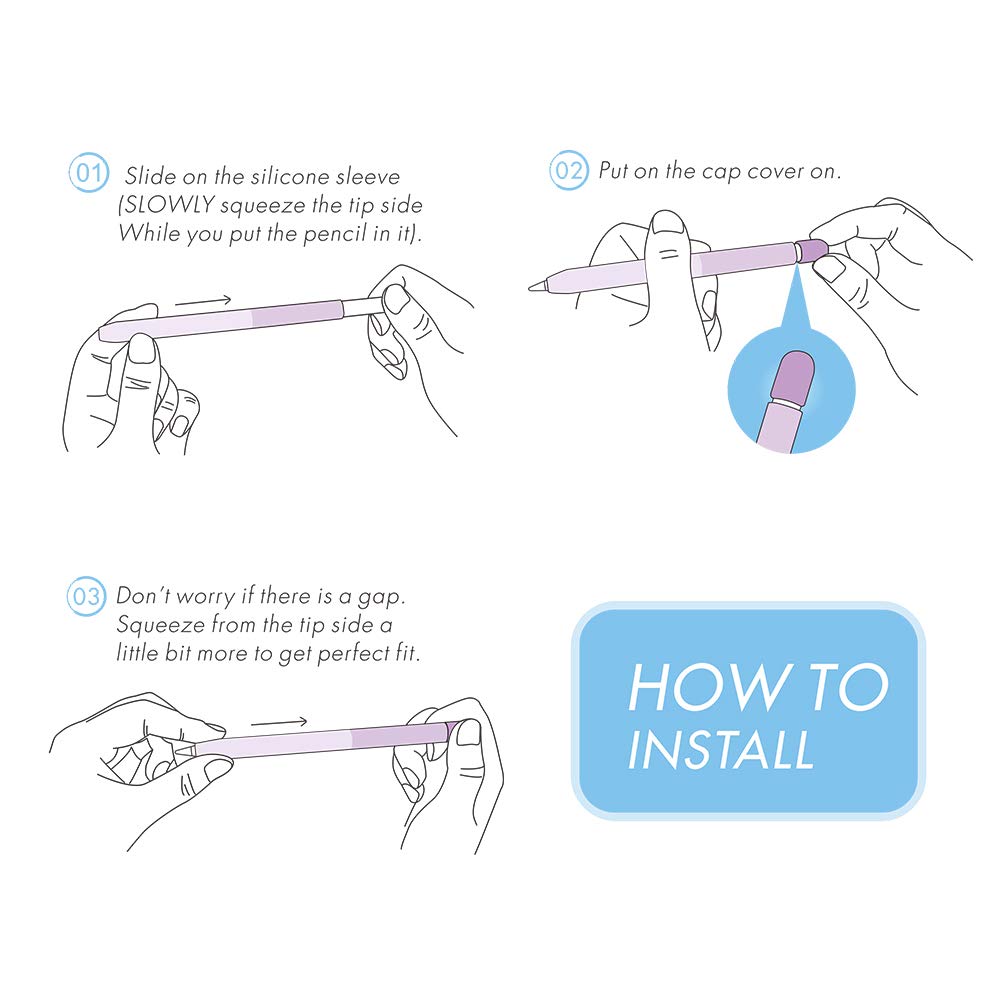 01 Slide on the silicone sleeve (SLOWLY squeeze the tip side While you put the pencil in it).

02 Put on the cap cover on.

03 Don't worry if there is a gap. Squeeze from the tip side a little bit more to get perfect fit.

HOW TO INSTALL