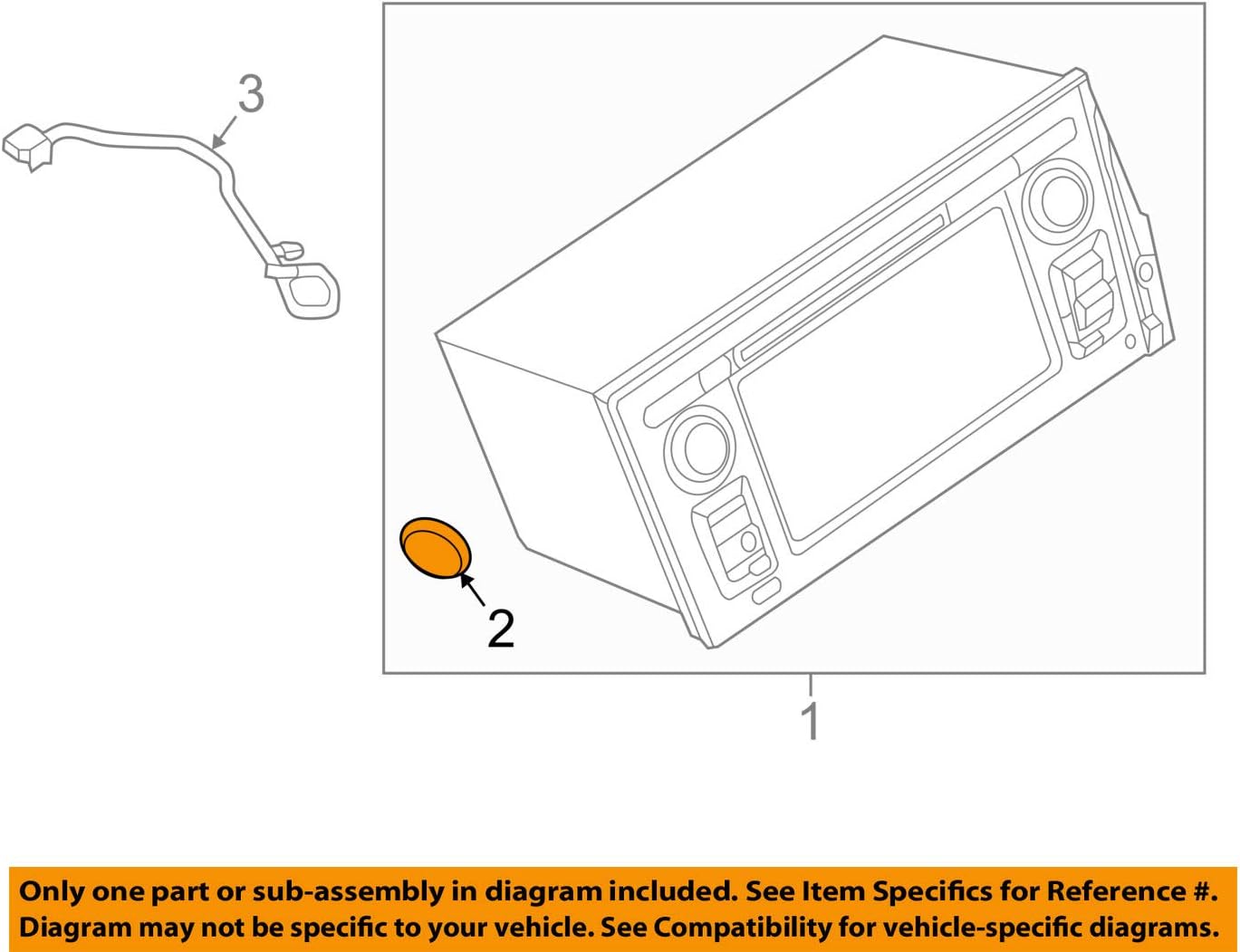 3

2

1

Only one part or sub-assembly in diagram included. See Item Specifics for Reference #.
Diagram may not be specific to your vehicle. See Compatibility for vehicle-specific diagrams.