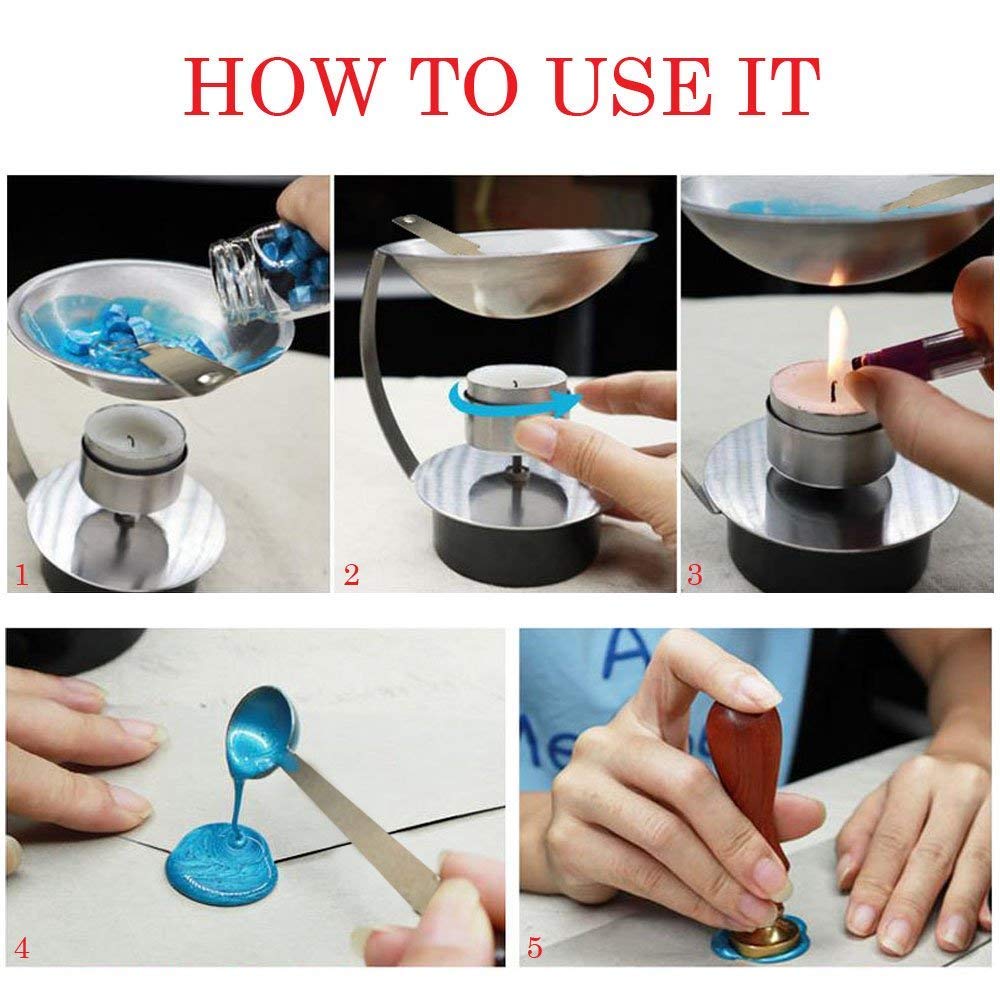 HOW TO USE IT

1

2

3

4

5