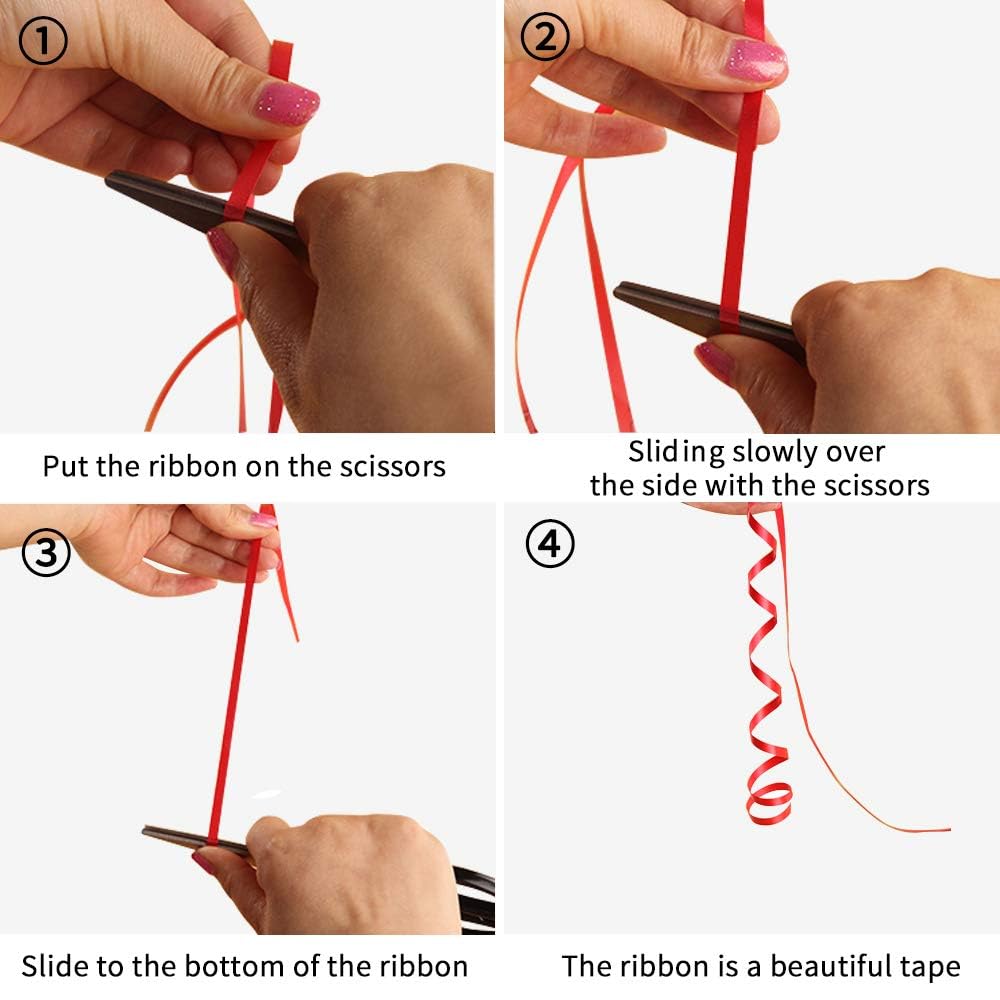 ①

Put the ribbon on the scissors

②

Sliding slowly over the side with the scissors

③

Slide to the bottom of the ribbon

④

The ribbon is a beautiful tape