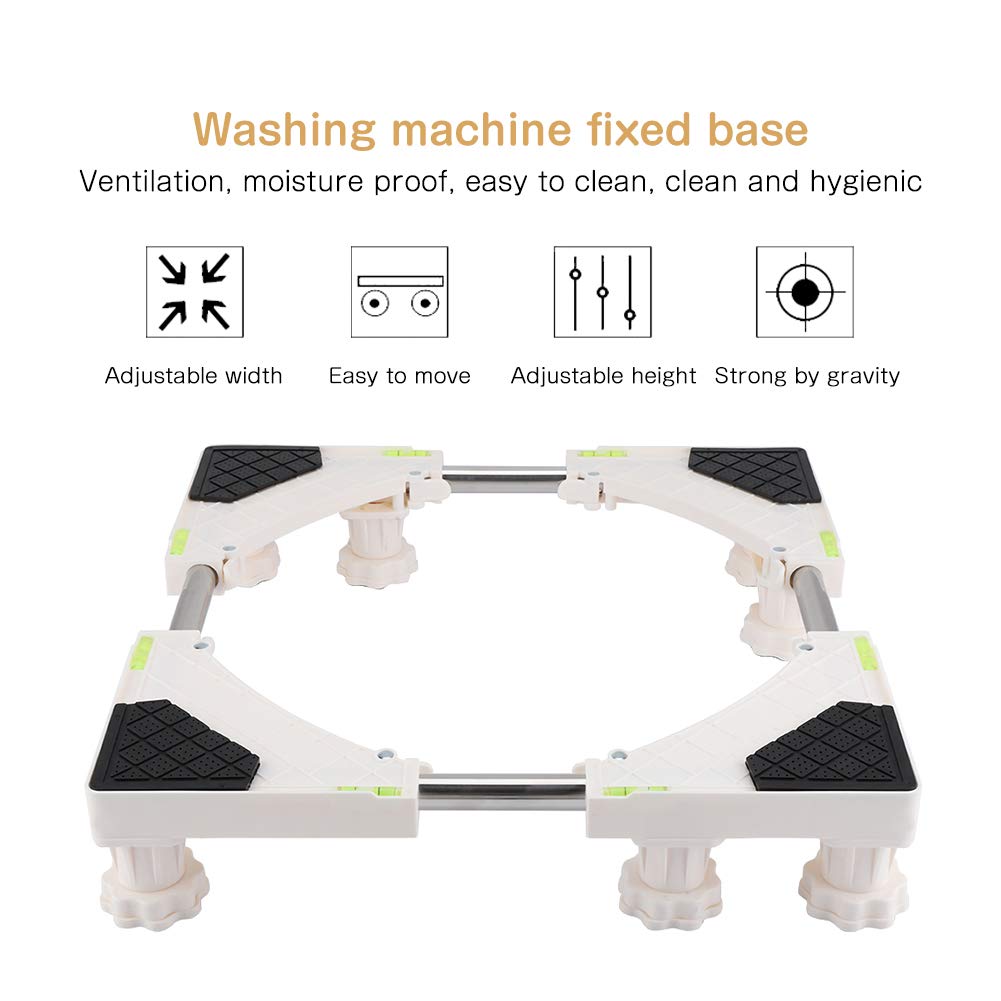 Washing machine fixed base
Ventilation, moisture proof, easy to clean, clean and hygienic

Adjustable width
Easy to move
Adjustable height
Strong by gravity