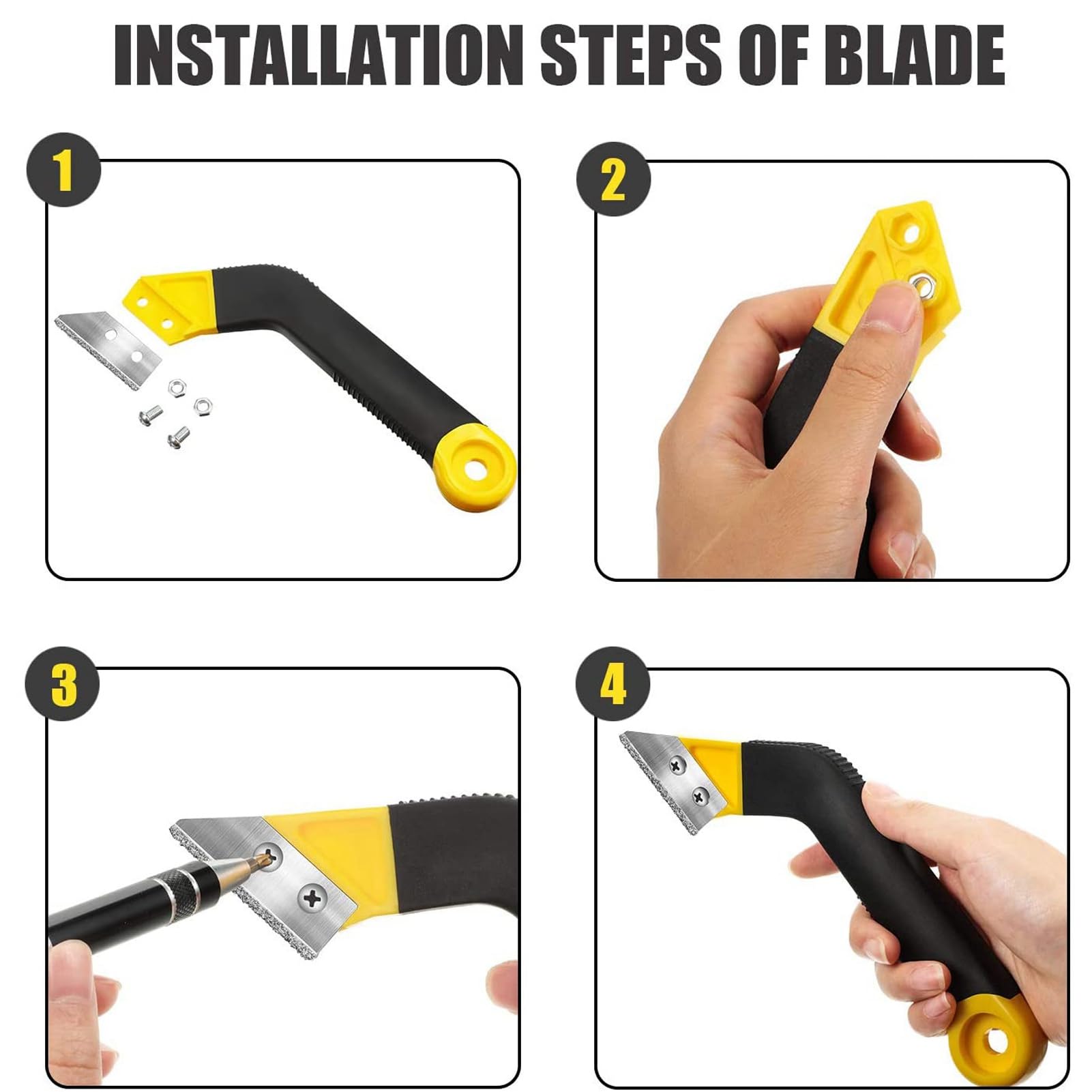 INSTALLATION STEPS OF BLADE

1

2

3

4