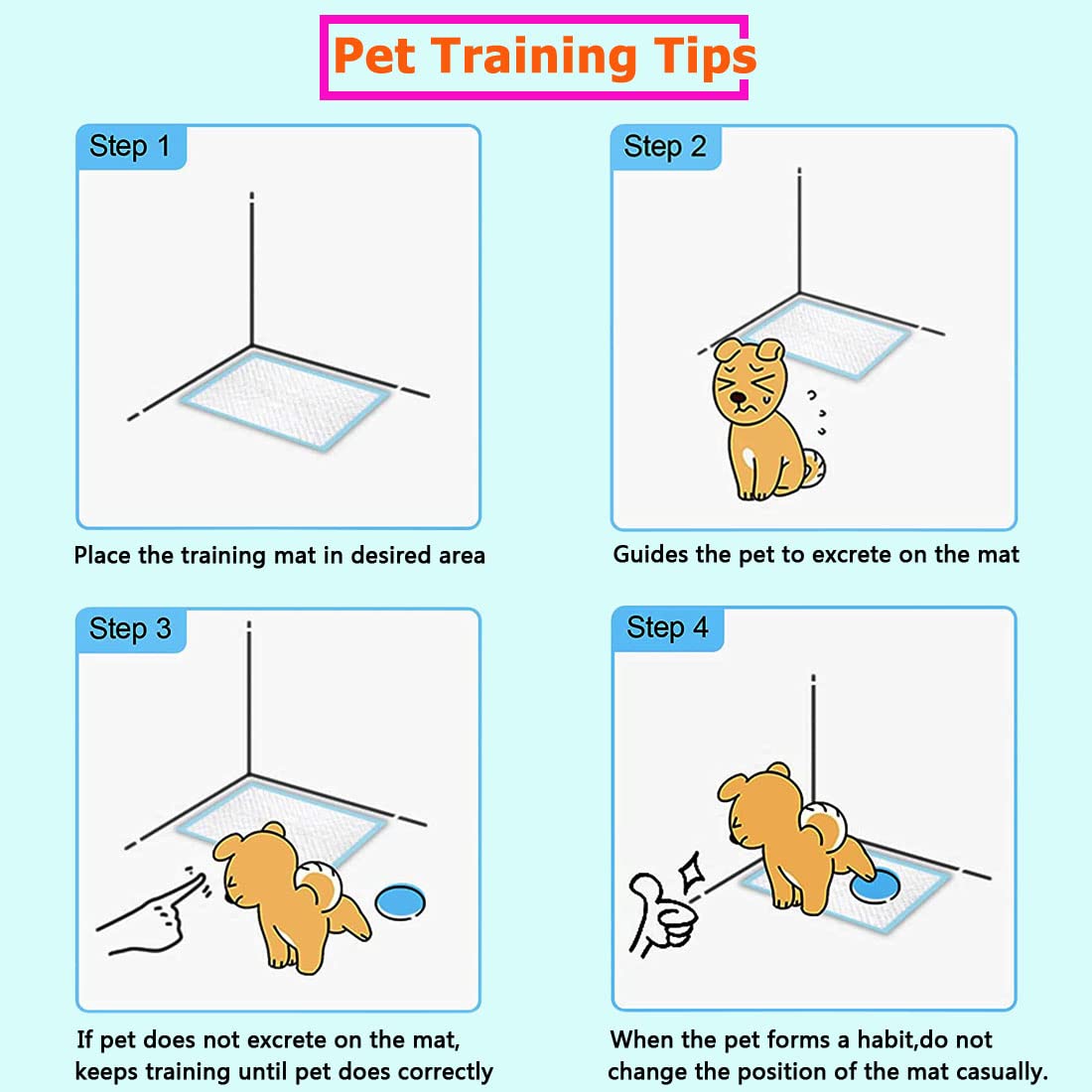 Pet Training Tips

Step 1

Place the training mat in desired area

Step 2

Guides the pet to excrete on the mat

Step 3

If pet does not excrete on the mat, keeps training until pet does correctly

Step 4

When the pet forms a habit,do not change the position of the mat casually.