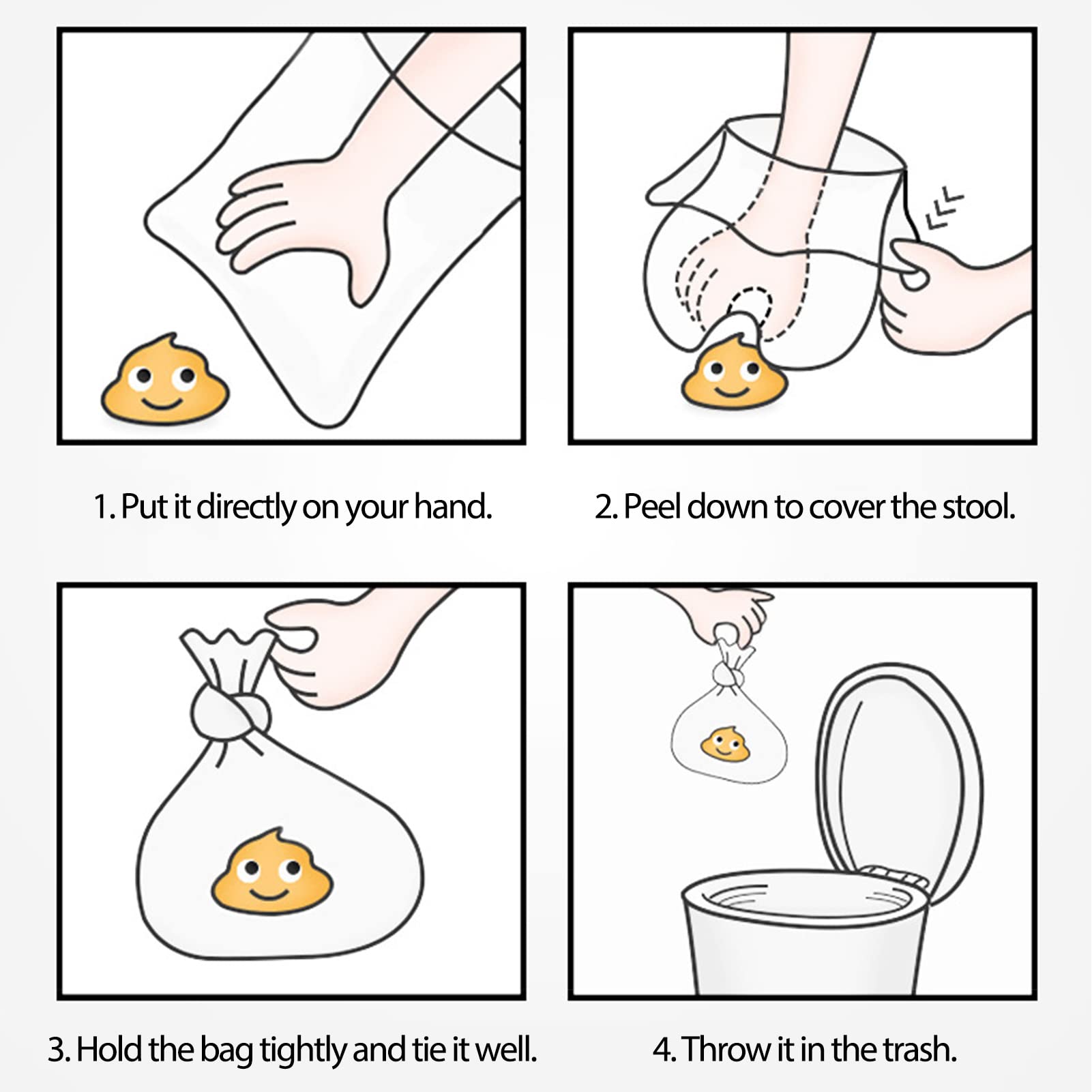 1. Put it directly on your hand.

2. Peel down to cover the stool.

3. Hold the bag tightly and tie it well.

4. Throw it in the trash.