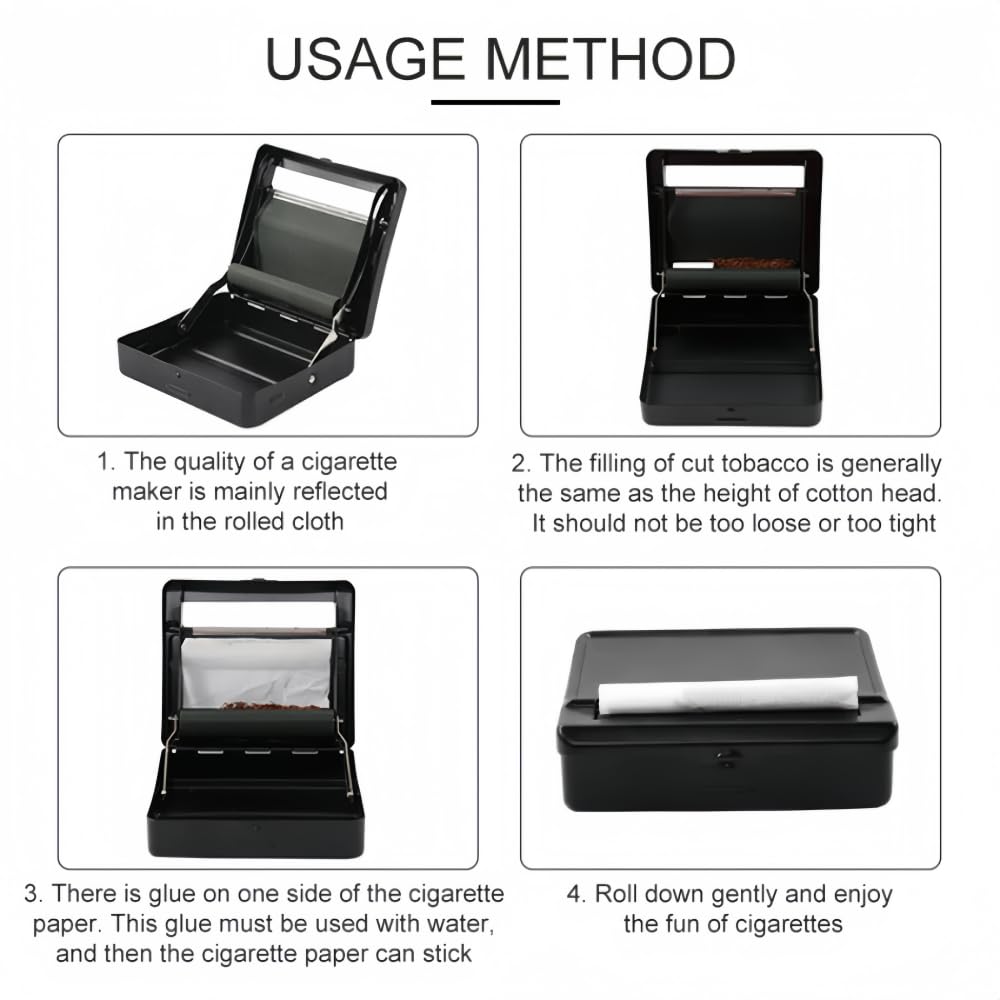 USAGE METHOD

1. The quality of a cigarette maker is mainly reflected in the rolled cloth

2. The filling of cut tobacco is generally the same as the height of cotton head. It should not be too loose or too tight

3. There is glue on one side of the cigarette paper. This glue must be used with water, and then the cigarette paper can stick

4. Roll down gently and enjoy the fun of cigarettes