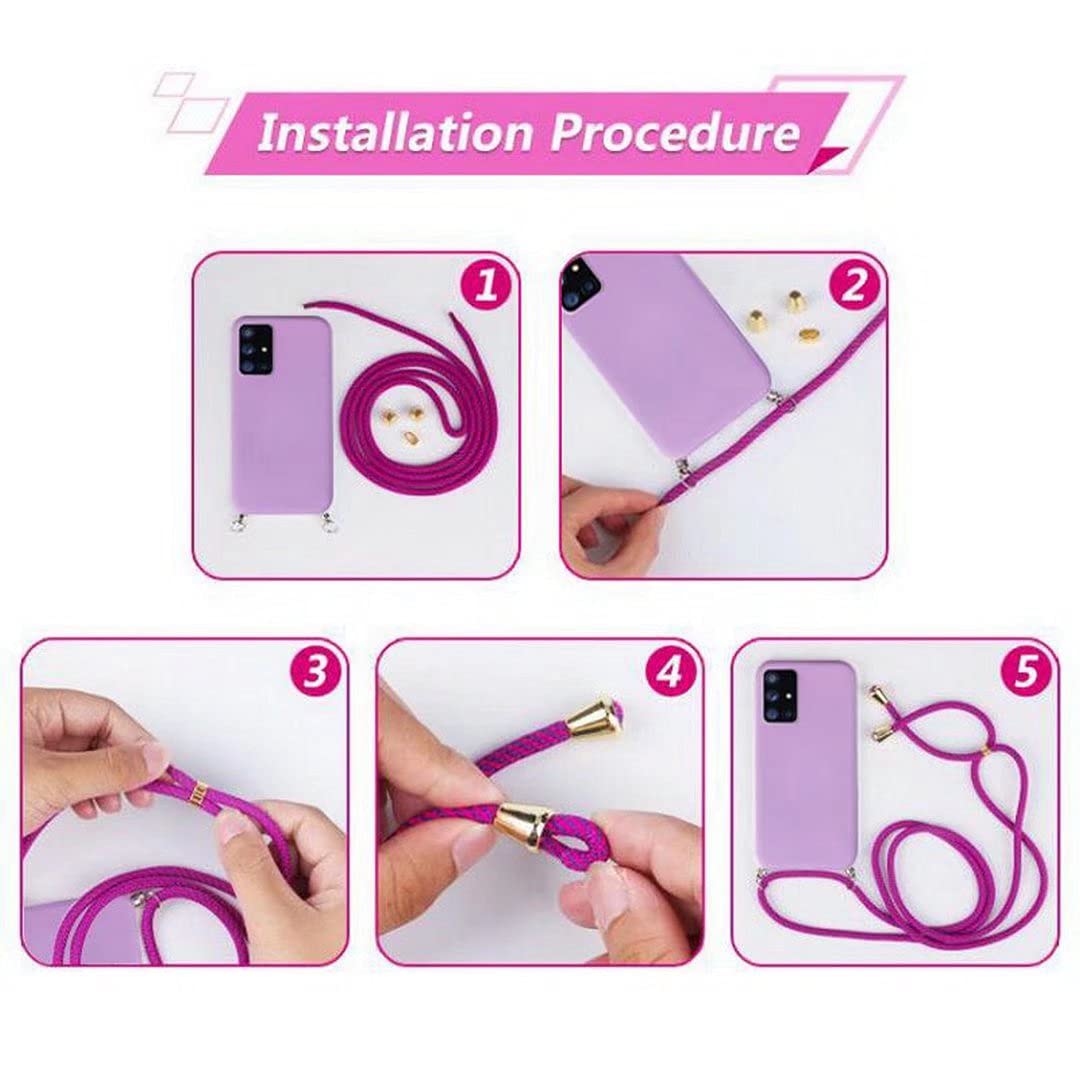 Installation Procedure

1

2

3

4

5