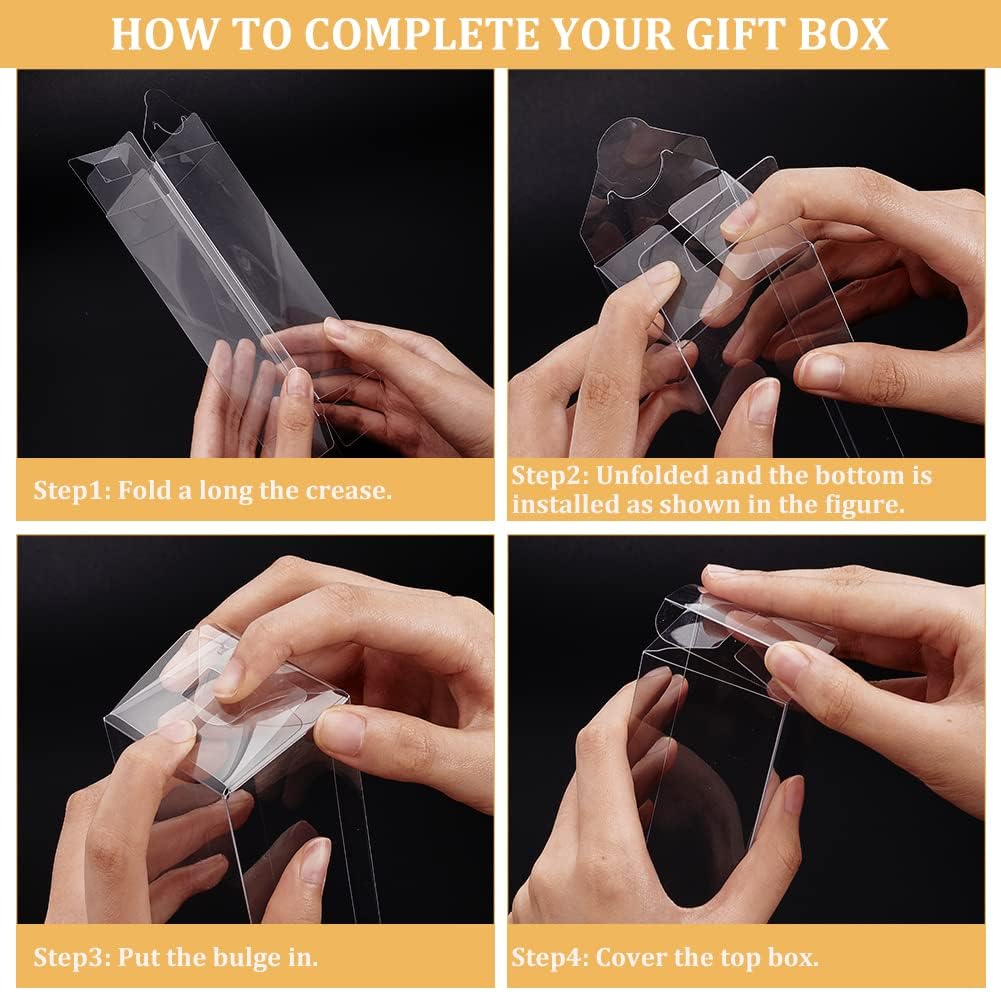 HOW TO COMPLETE YOUR GIFT BOX

Step1: Fold a long the crease.

Step2: Unfolded and the bottom is installed as shown in the figure.

Step3: Put the bulge in.

Step4: Cover the top box.