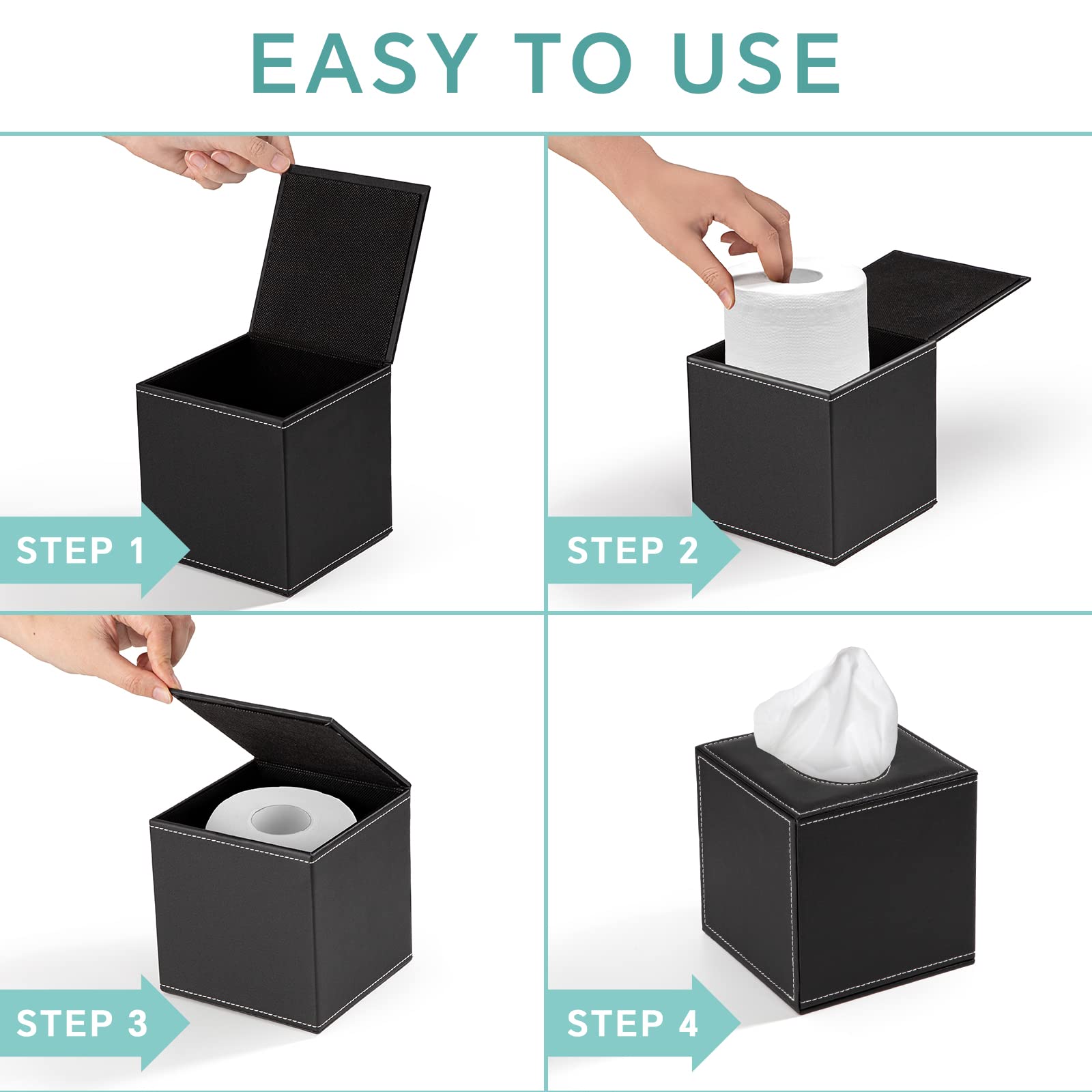 EASY TO USE

STEP 1

STEP 2

STEP 3

STEP 4