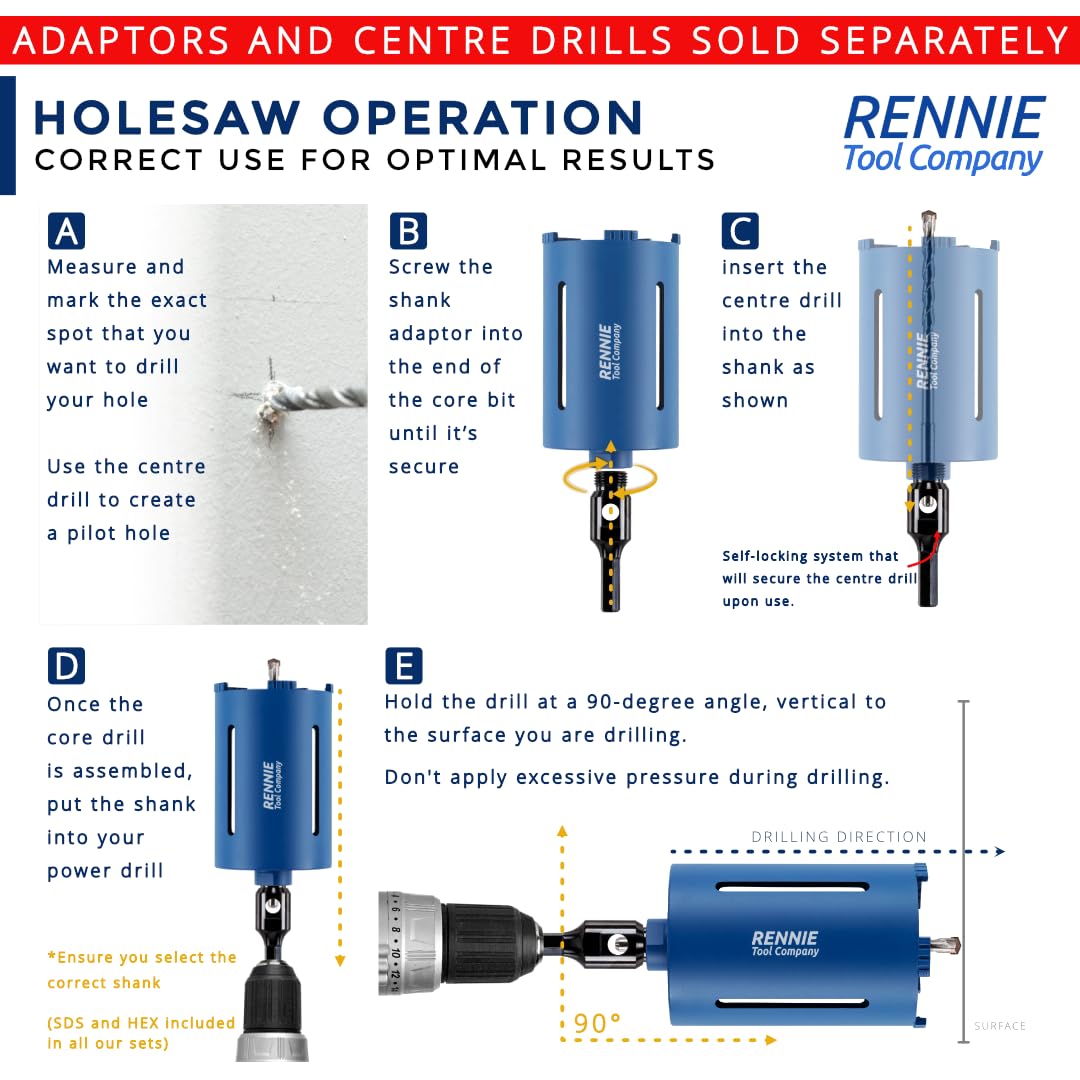 ADAPTORS AND CENTRE DRILLS SOLD SEPARATELY

HOLESAW OPERATION
CORRECT USE FOR OPTIMAL RESULTS

RENNIE
Tool Company

A
Measure and mark the exact spot that you want to drill your hole

Use the centre drill to create a pilot hole

B
Screw the shank adaptor into the end of the core bit until it's secure

RENNIE
Tool Company

C
insert the centre drill into the shank as shown

RENNIE
Tool Company

Self-locking system that will secure the centre drill upon use.

D
Once the core drill is assembled, put the shank into your power drill

RENNIE
Tool Company

*Ensure you select the correct shank

(SDS and HEX included in all our sets)

E
Hold the drill at a 90-degree angle, vertical to the surface you are drilling.

Don't apply excessive pressure during drilling.

DRILLING DIRECTION

6 8 10 12

RENNIE
Tool Company

90°

SURFACE