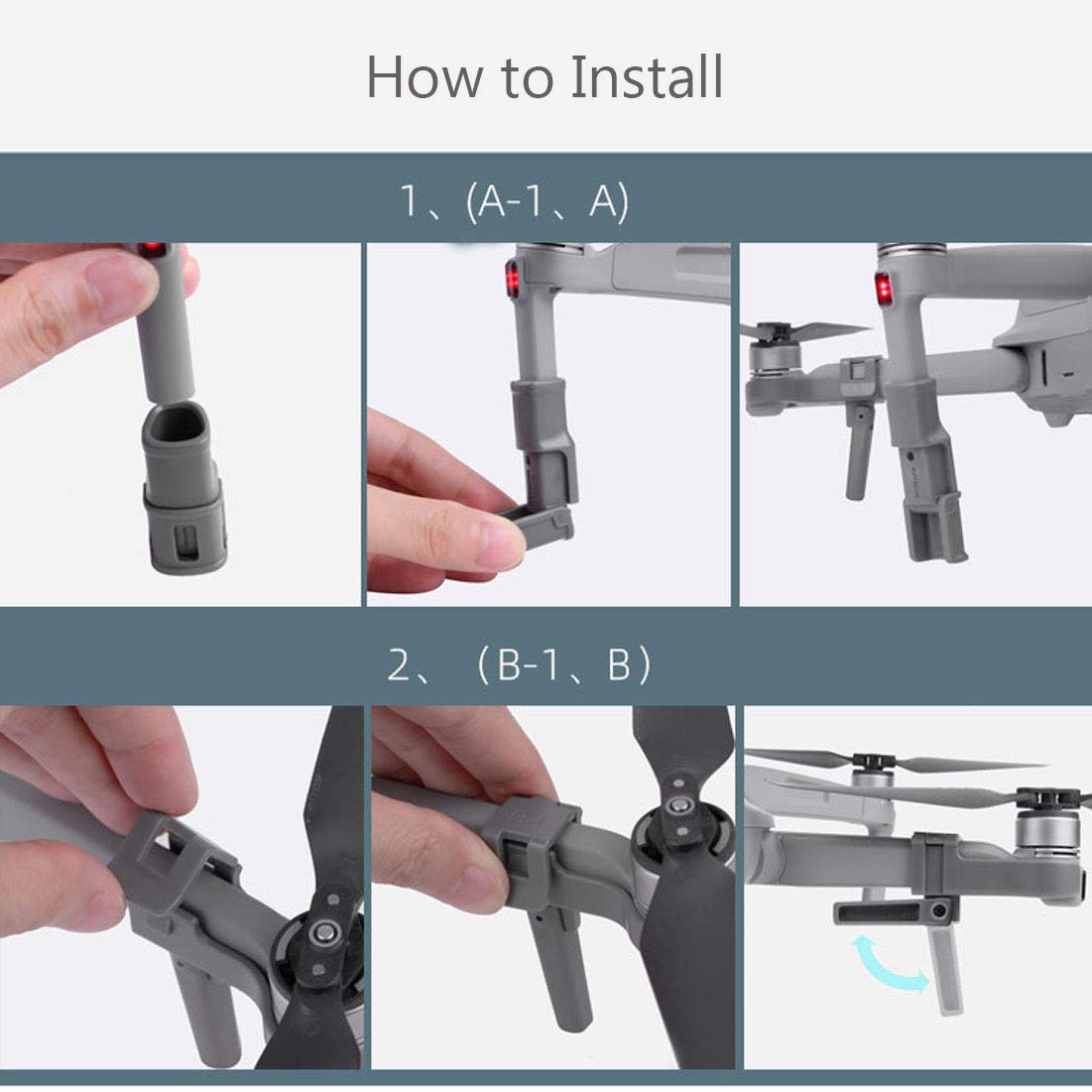 How to Install

1、(A-1、A)

2、（B-1、B）