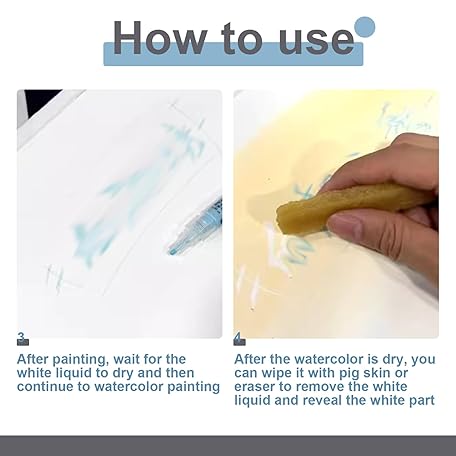 How to use

3
After painting, wait for the white liquid to dry and then continue to watercolor painting

4
After the watercolor is dry, you can wipe it with pig skin or eraser to remove the white liquid and reveal the white part