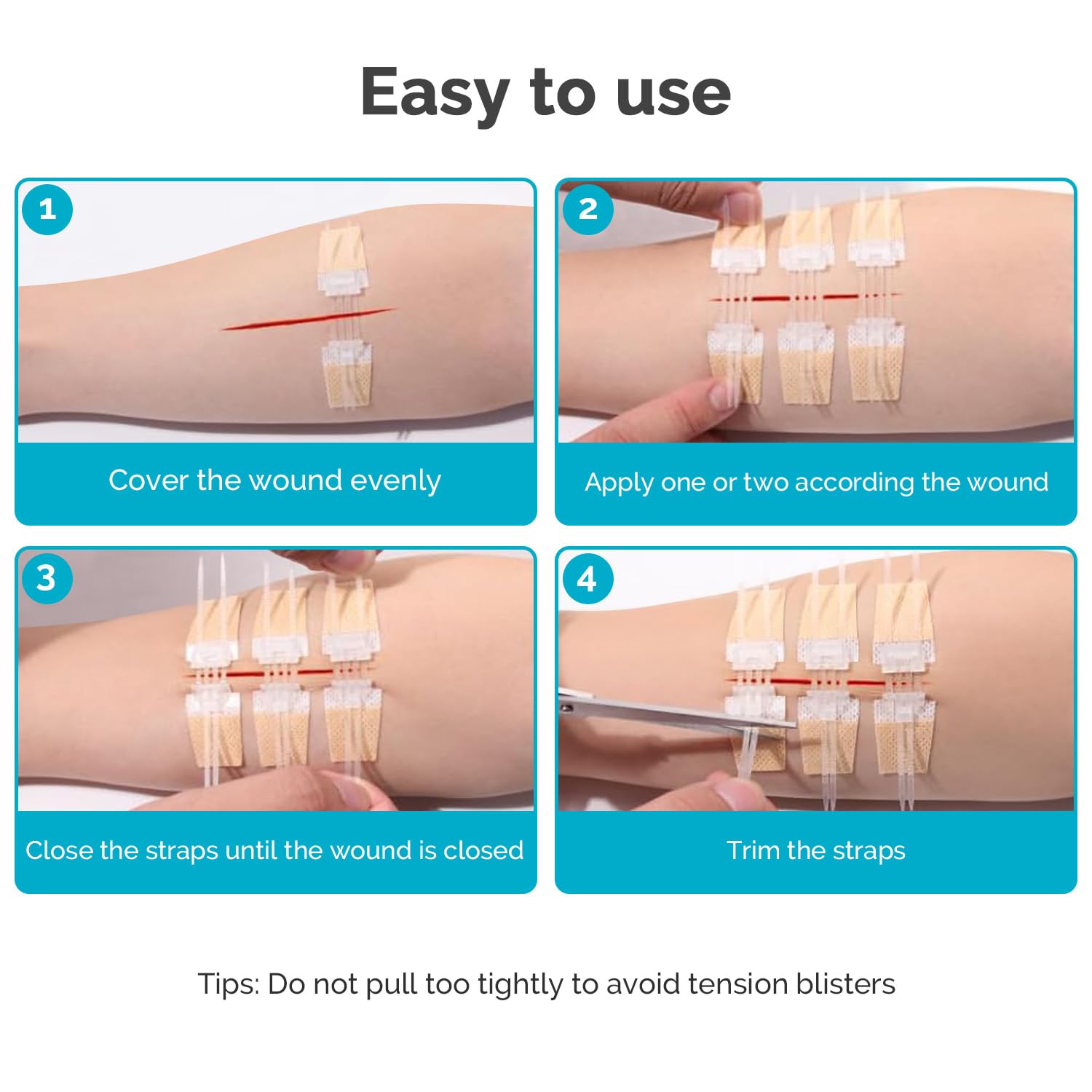 Easy to use

1

Cover the wound evenly

2

Apply one or two according the wound

3

Close the straps until the wound is closed

4

Trim the straps

Tips: Do not pull too tightly to avoid tension blisters