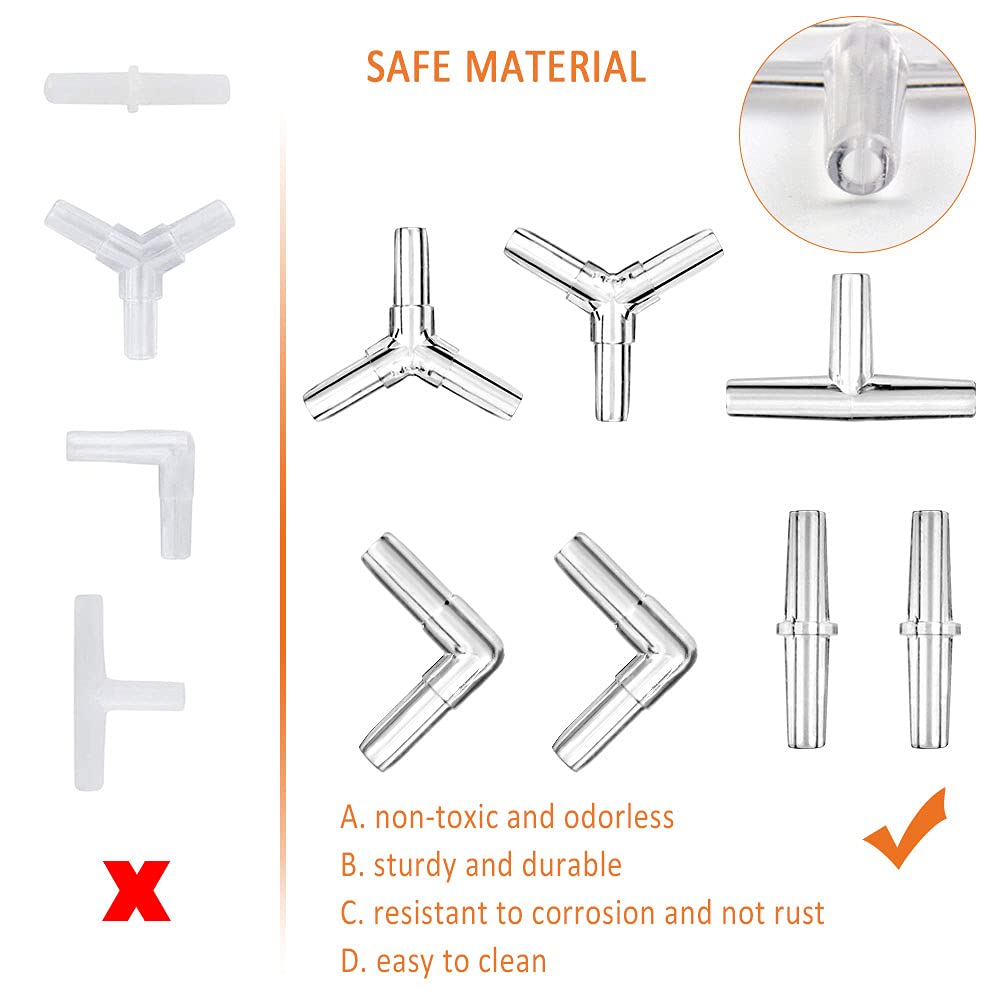 SAFE MATERIAL

A. non-toxic and odorless
B. sturdy and durable
C. resistant to corrosion and not rust
D. easy to clean