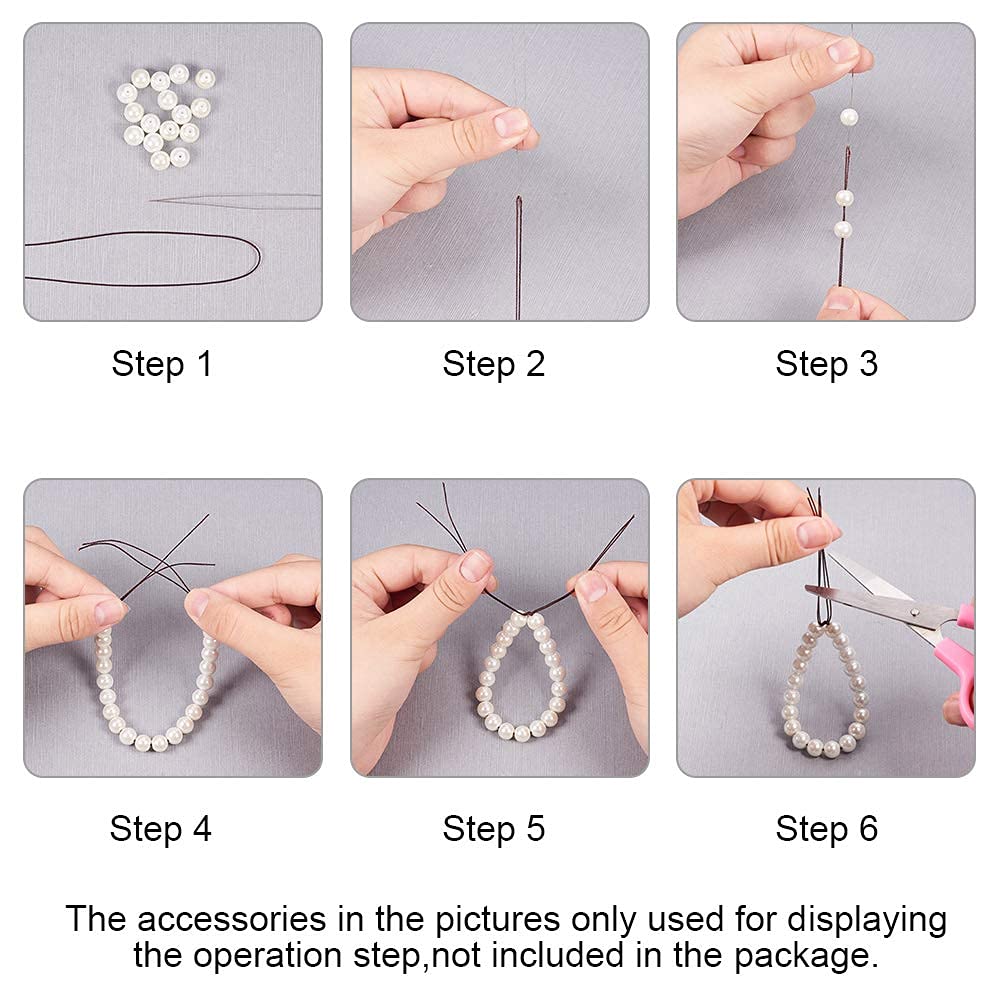 Step 1

Step 2

Step 3

Step 4

Step 5

Step 6

The accessories in the pictures only used for displaying the operation step,not included in the package.