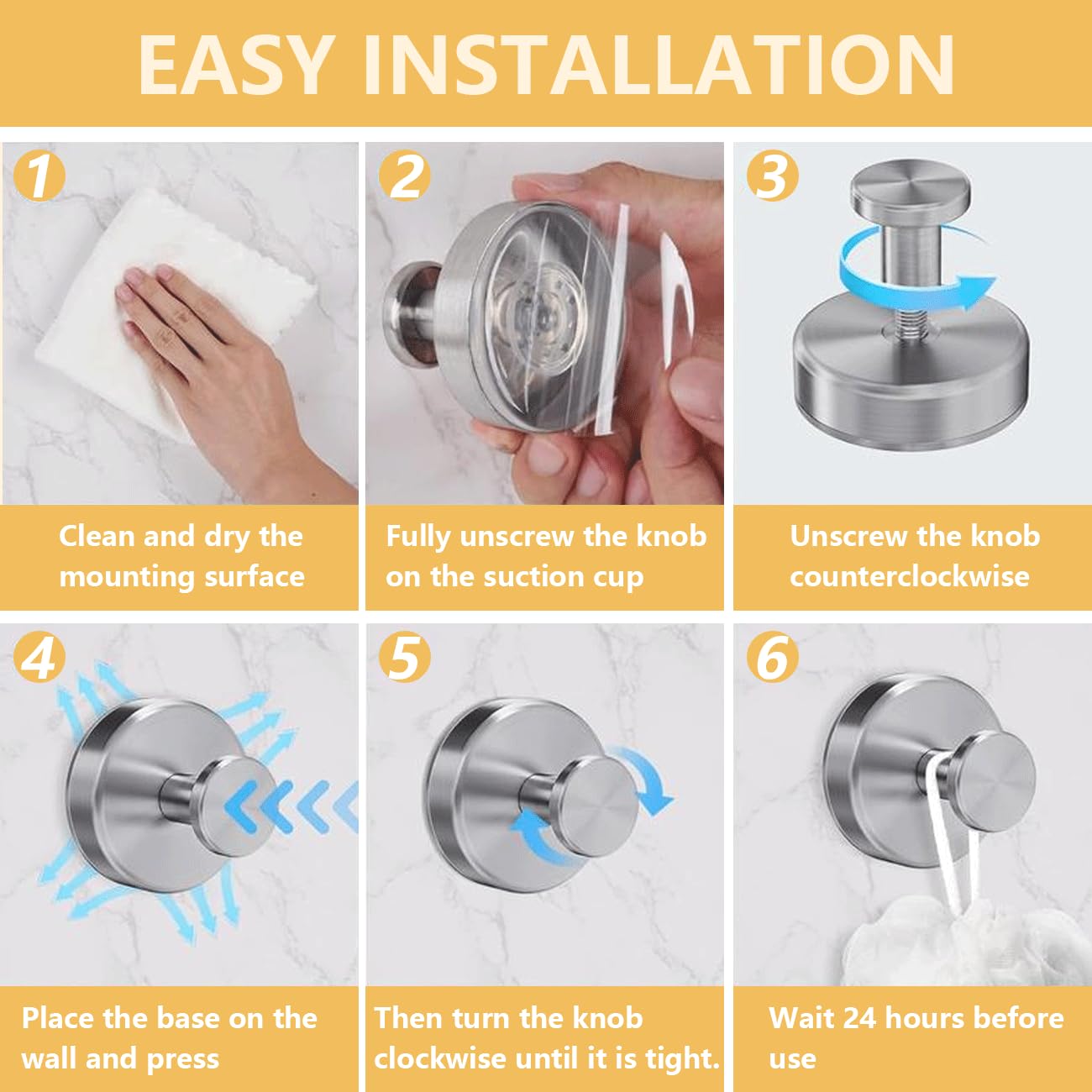 EASY INSTALLATION

1

Clean and dry the mounting surface

2

Fully unscrew the knob on the suction cup

3

Unscrew the knob counterclockwise

4

Place the base on the wall and press

5

Then turn the knob clockwise until it is tight.

6

Wait 24 hours before use