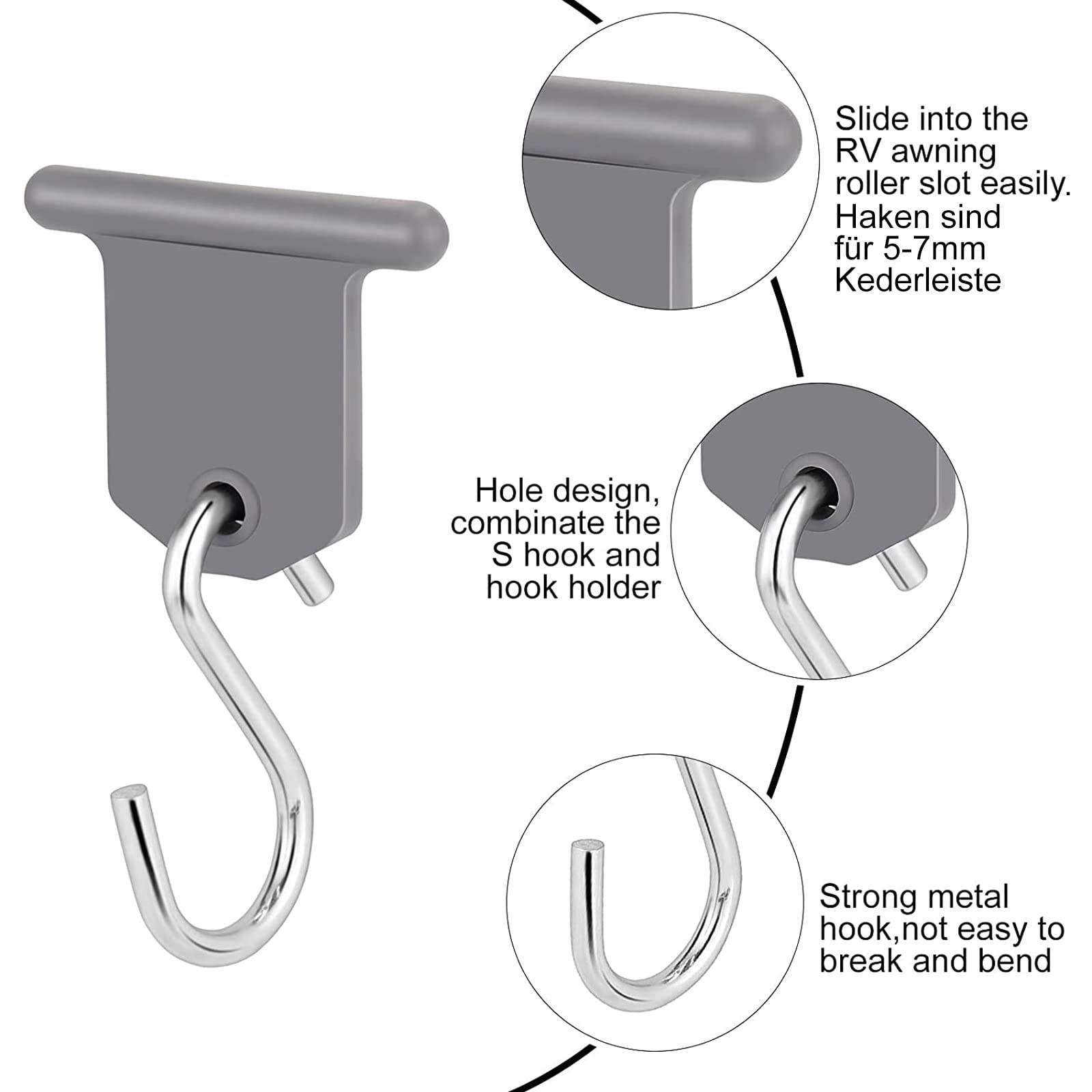 Slide into the RV awning roller slot easily. Haken sind für 5-7mm Kederleiste

Hole design, combinate the S hook and hook holder

Strong metal hook,not easy to break and bend