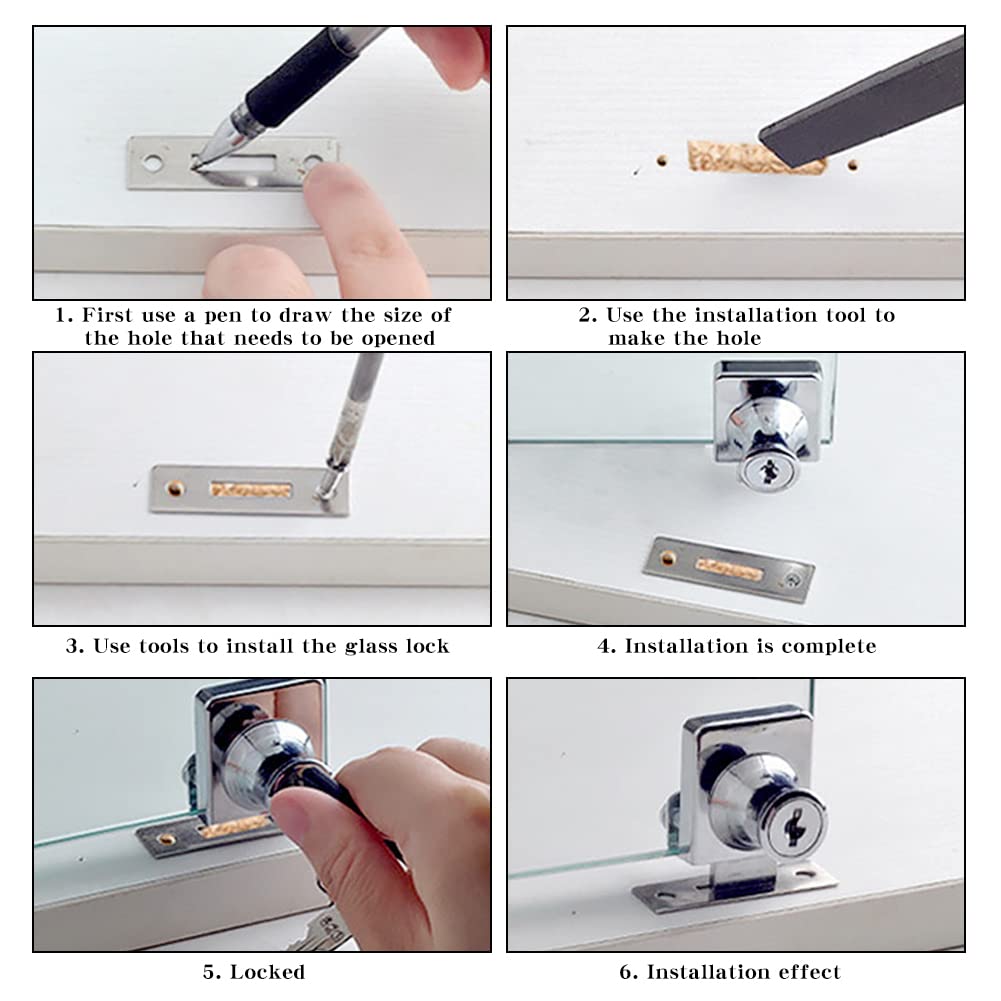 1. First use a pen to draw the size of the hole that needs to be opened

2. Use the installation tool to make the hole

3. Use tools to install the glass lock

4. Installation is complete

5. Locked

6. Installation effect